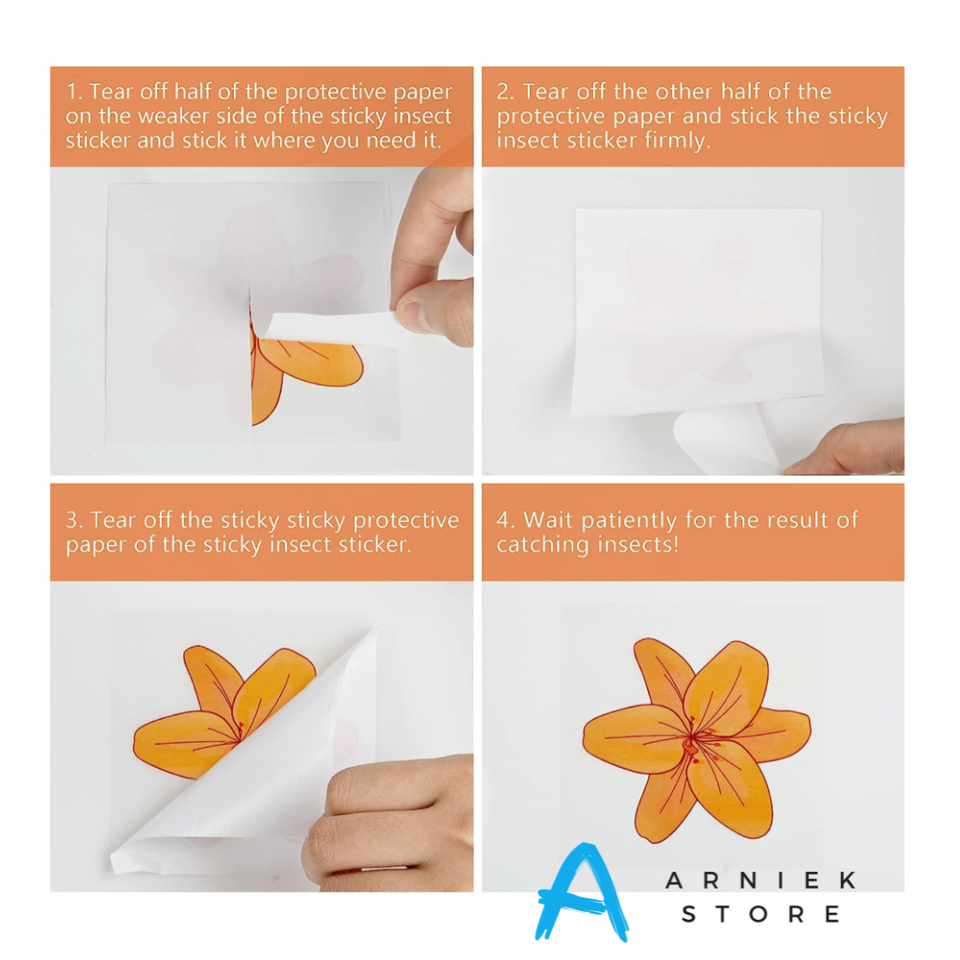 1. Tear off half of the protective paper on the weaker side of the sticky insect sticker and stick it where you need it.

2. Tear off the other half of the protective paper and stick the sticky insect sticker firmly.

3. Tear off the sticky sticky protective paper of the sticky insect sticker.

4. Wait patiently for the result of catching insects!

A ARNIEK STORE