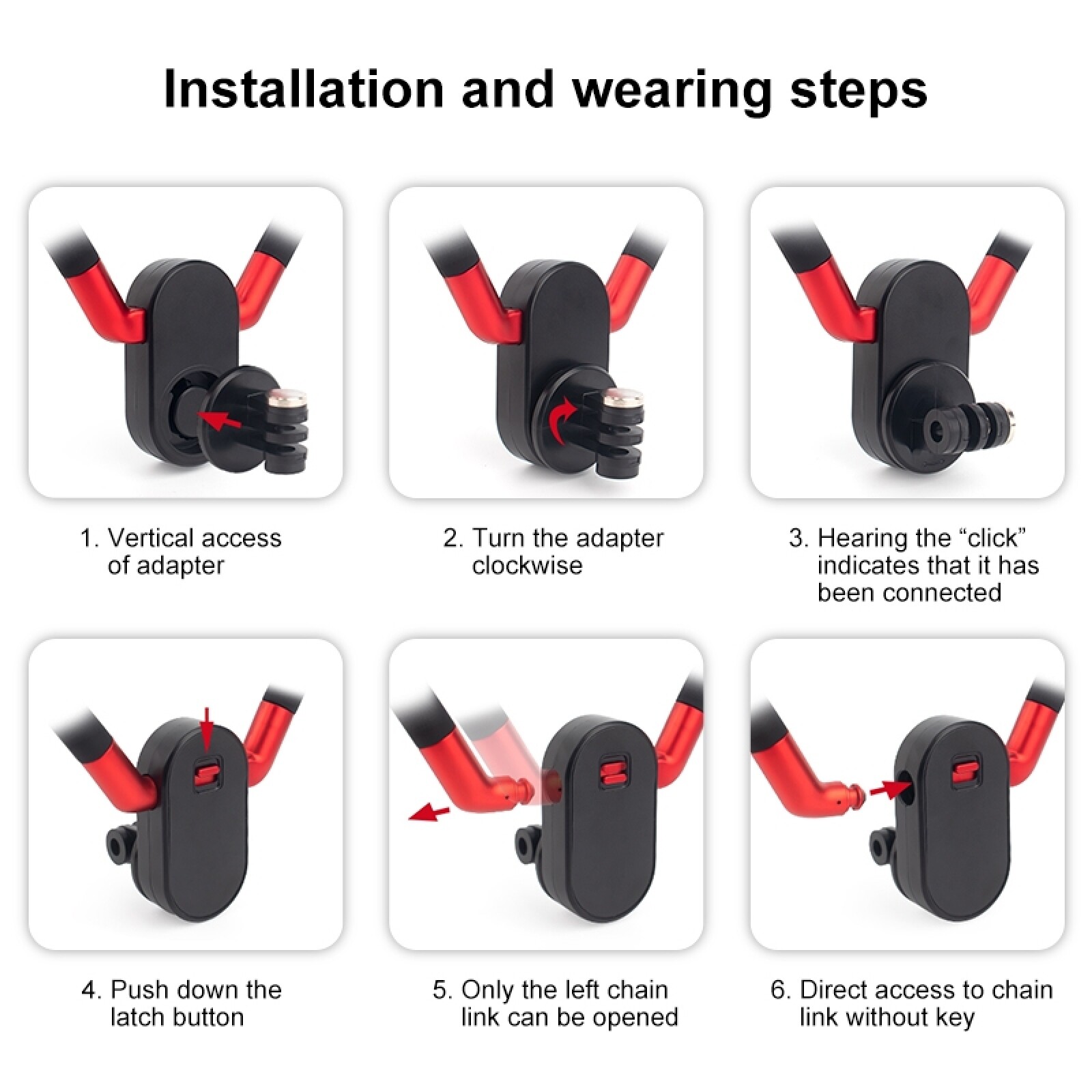 Installation and wearing steps

1. Vertical access of adapter

2. Turn the adapter clockwise

3. Hearing the “click” indicates that it has been connected

4. Push down the latch button

5. Only the left chain link can be opened

6. Direct access to chain link without key