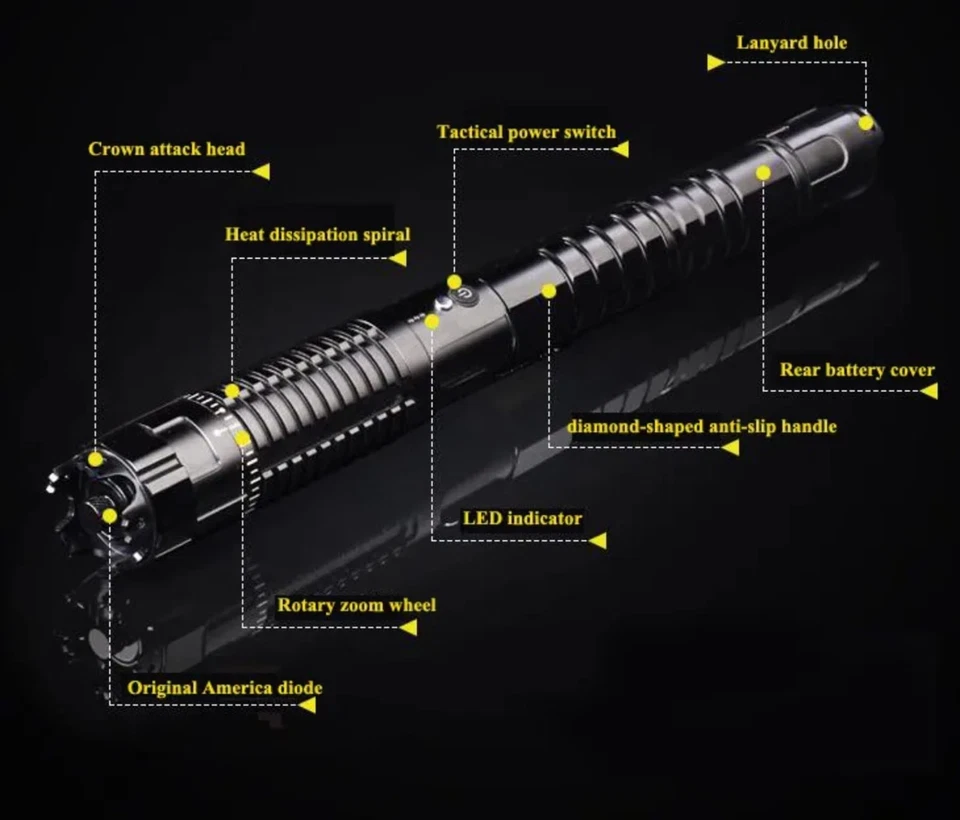 Lanyard hole

Tactical power switch

Crown attack head

Heat dissipation spiral

Rear battery cover

diamond-shaped anti-slip handle

LED indicator

Rotary zoom wheel

Original America diode