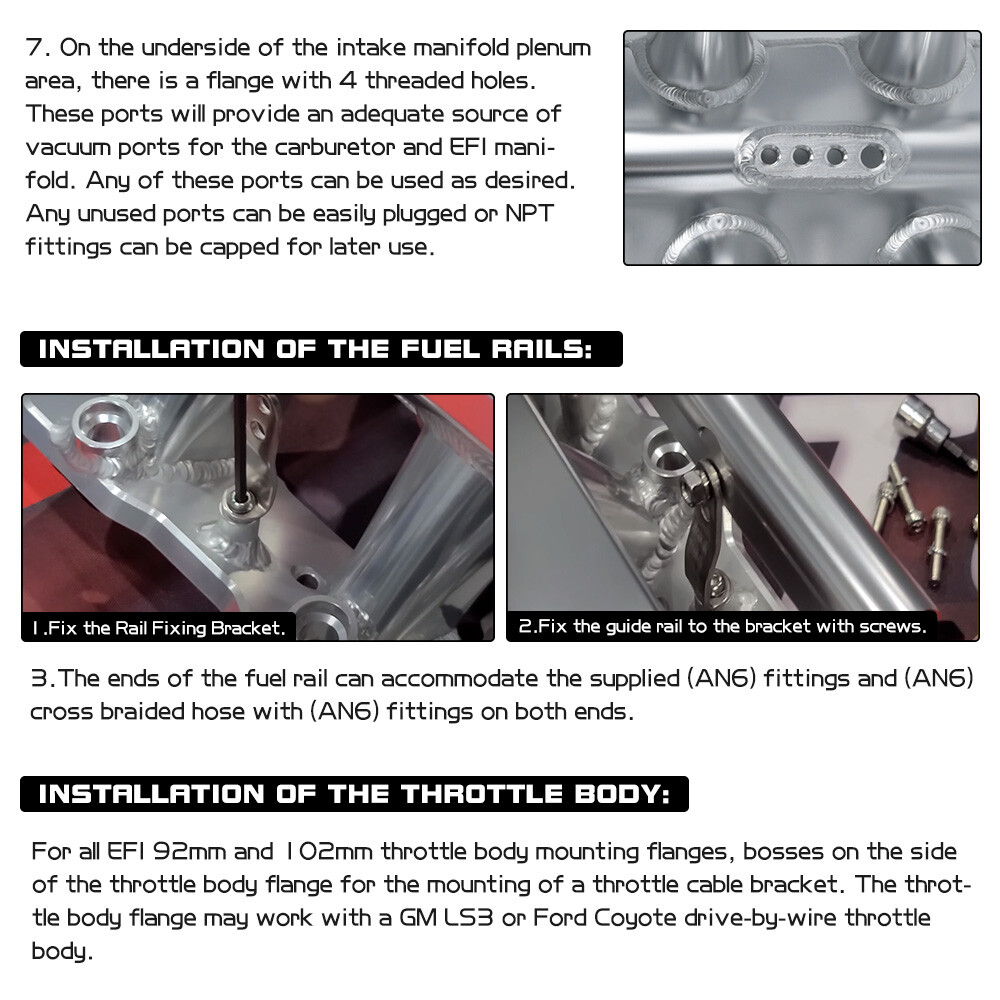 7. On the underside of the intake manifold plenum area, there is a flange with 4 threaded holes. These ports will provide an adequate source of vacuum ports for the carburetor and EFI manifold. Any of these ports can be used as desired. Any unused ports can be easily plugged or NPT fittings can be capped for later use.

INSTALLATION OF THE FUEL RAILS:

1.Fix the Rail Fixing Bracket.

2.Fix the guide rail to the bracket with screws.

3.The ends of the fuel rail can accommodate the supplied (AN6) fittings and (AN6) cross braided hose with (AN6) fittings on both ends.

INSTALLATION OF THE THROTTLE BODY:

For all EFI 92mm and 102mm throttle body mounting flanges, bosses on the side of the throttle body flange for the mounting of a throttle cable bracket. The throttle body flange may work with a GM LS3 or Ford Coyote drive-by-wire throttle body.