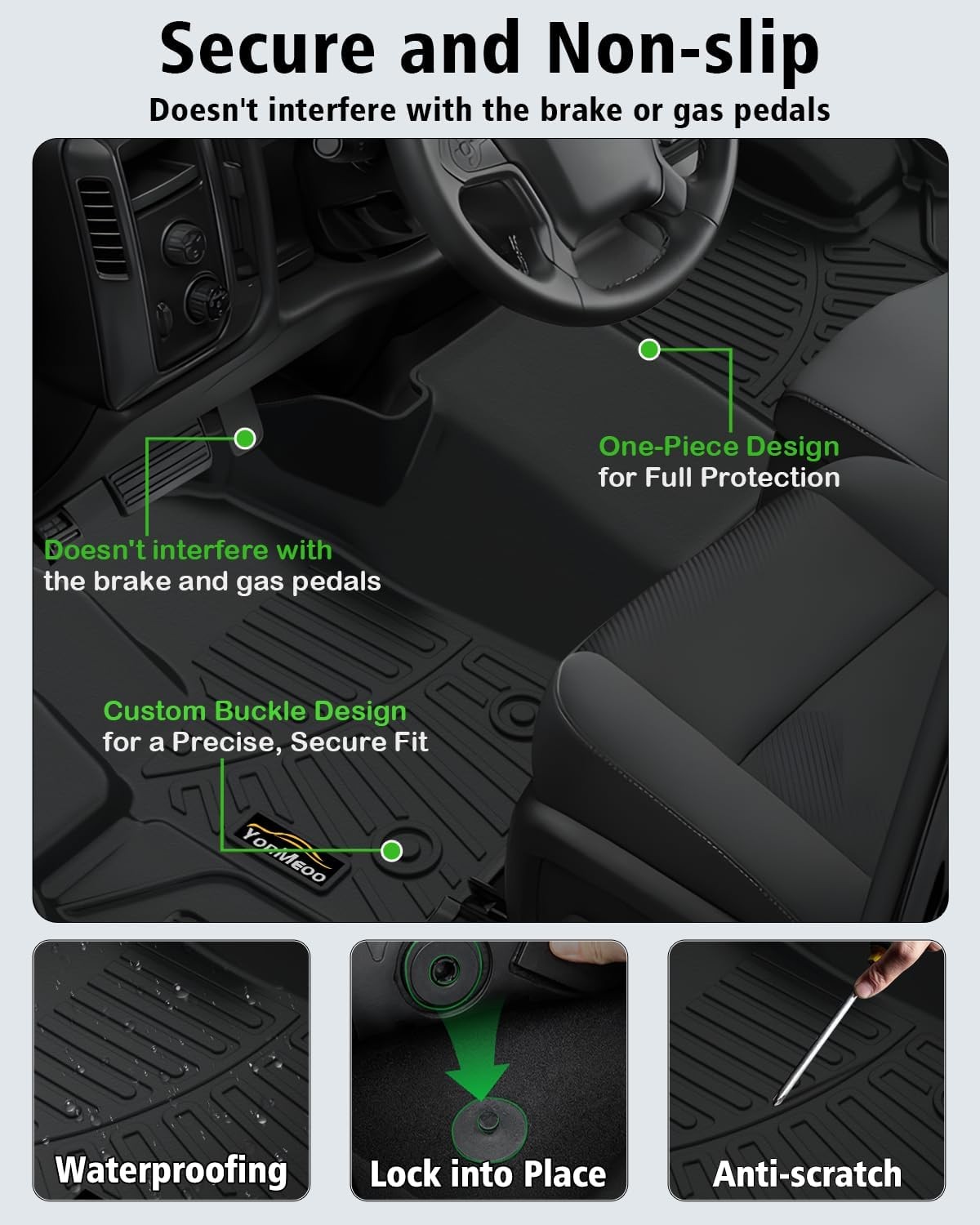 Secure and Non-slip

Doesn't interfere with the brake or gas pedals

One-Piece Design
for Full Protection

Doesn't interfere with
the brake and gas pedals

Custom Buckle Design
for a Precise, Secure Fit

YorMeoo

Waterproofing

Lock into Place

Anti-scratch