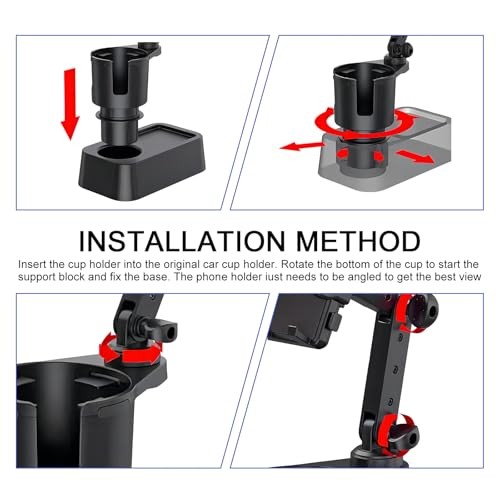 INSTALLATION METHOD

Insert the cup holder into the original car cup holder. Rotate the bottom of the cup to start the support block and fix the base. The phone holder iust needs to be angled to get the best view