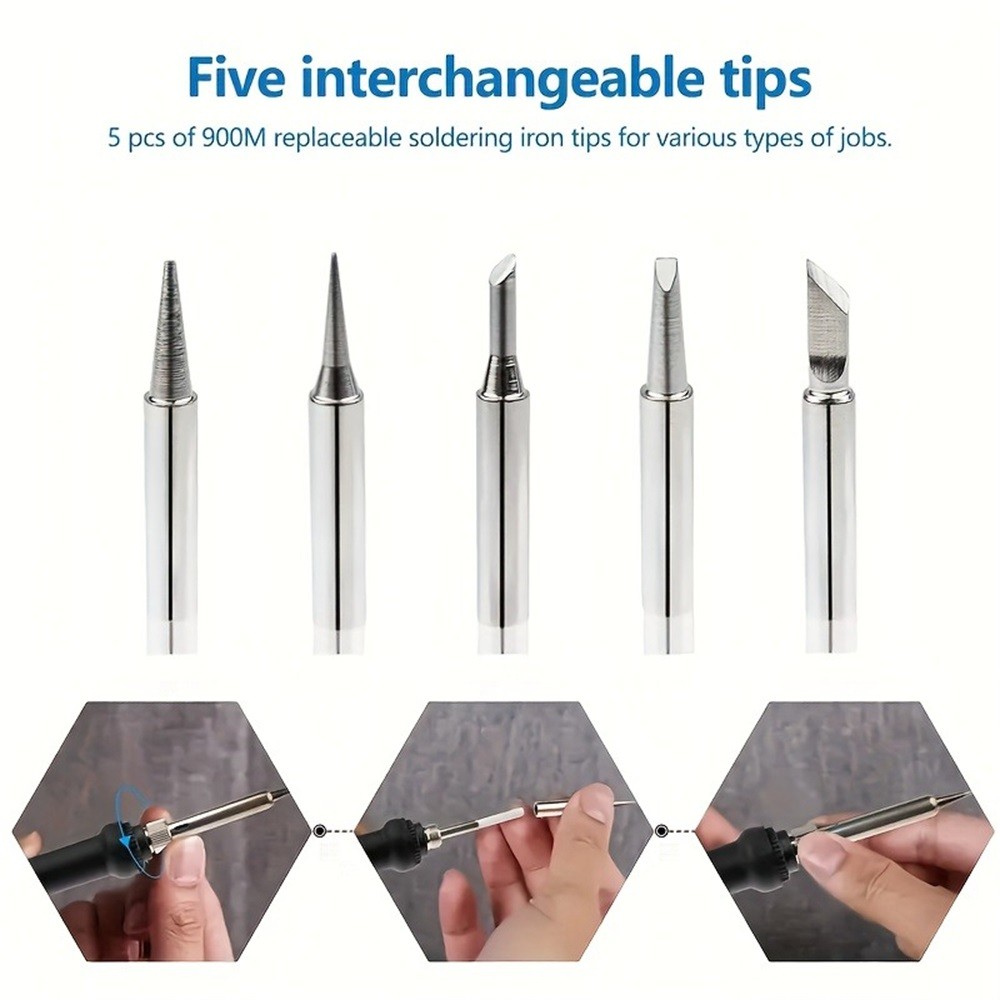 Five interchangeable tips

5 pcs of 900M replaceable soldering iron tips for various types of jobs.