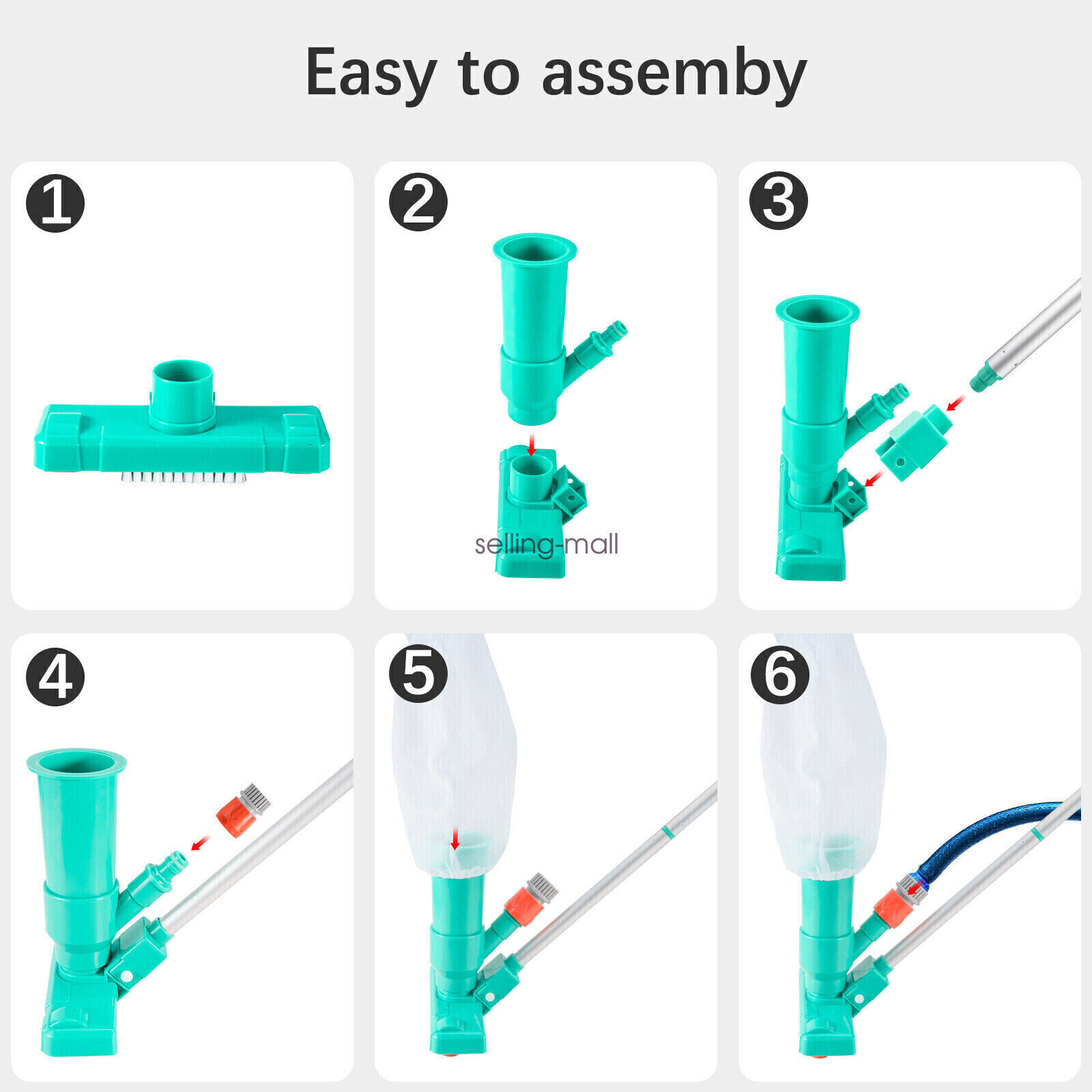 Easy to assemby

1

2

selling-mall

3

4

5

6