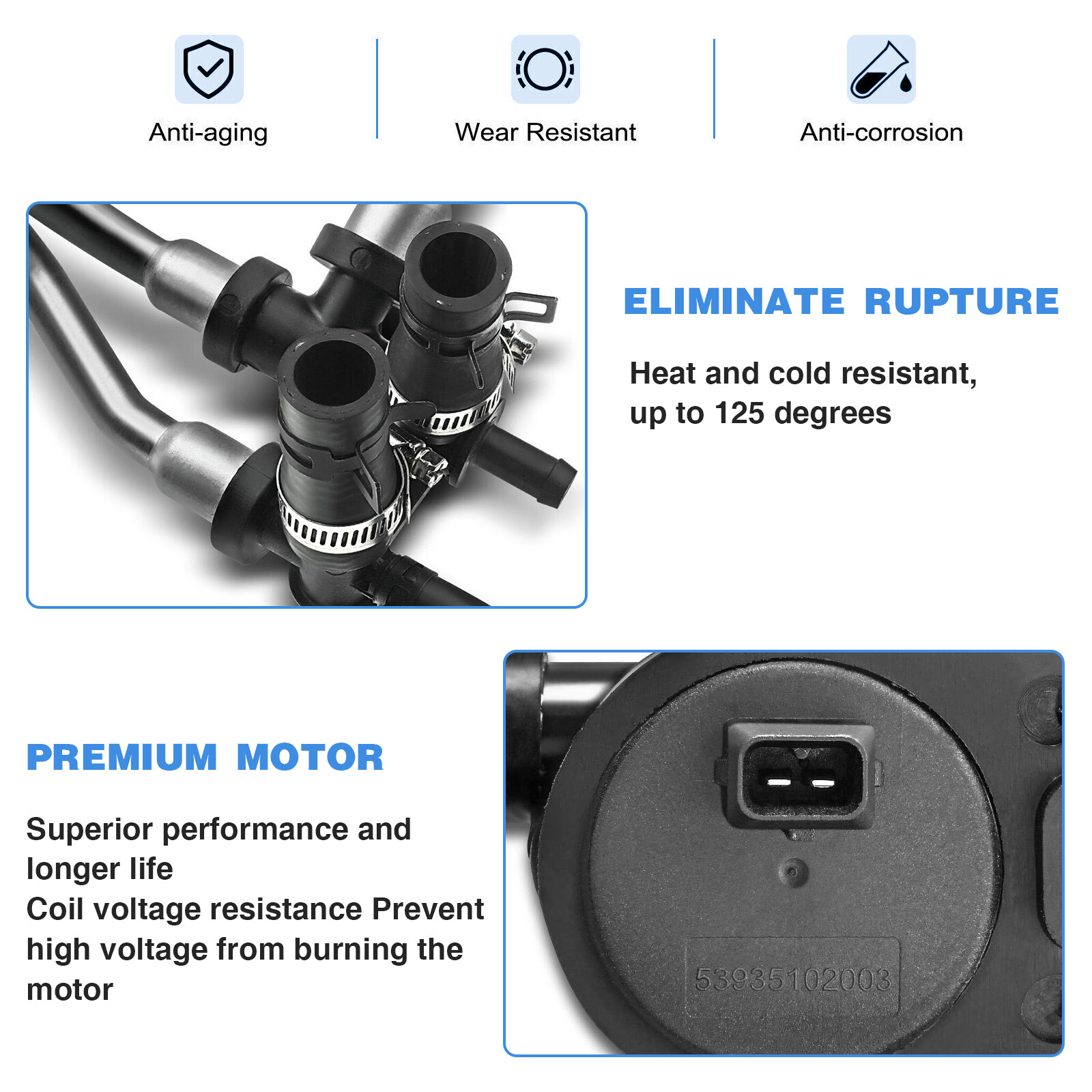 Anti-aging

Wear Resistant

Anti-corrosion

ELIMINATE RUPTURE

Heat and cold resistant, up to 125 degrees

PREMIUM MOTOR

Superior performance and longer life
Coil voltage resistance Prevent high voltage from burning the motor

53935102003