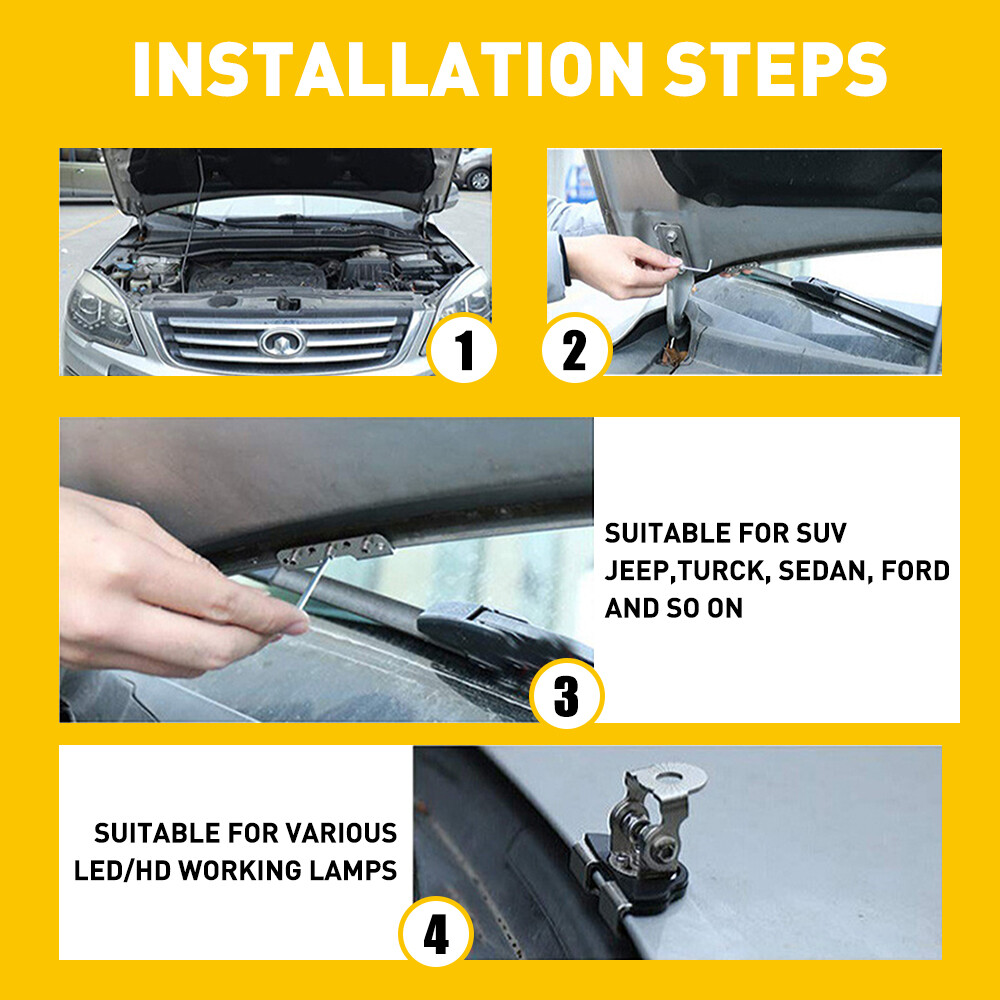 INSTALLATION STEPS

1

2

SUITABLE FOR SUV JEEP,TURCK, SEDAN, FORD AND SO ON

3

SUITABLE FOR VARIOUS LED/HD WORKING LAMPS

4