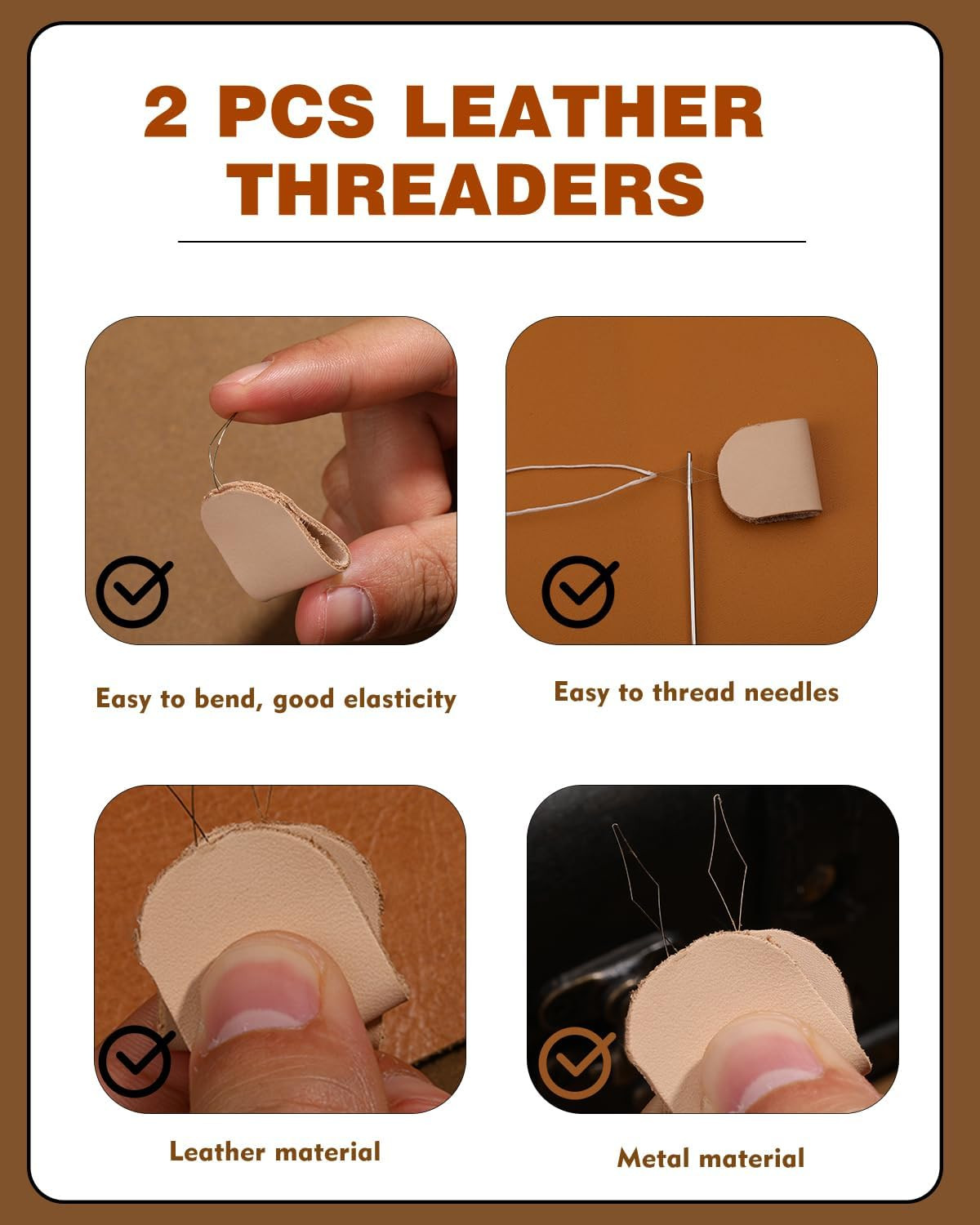 2 PCS LEATHER THREADERS

Easy to bend, good elasticity

Easy to thread needles

Leather material

Metal material