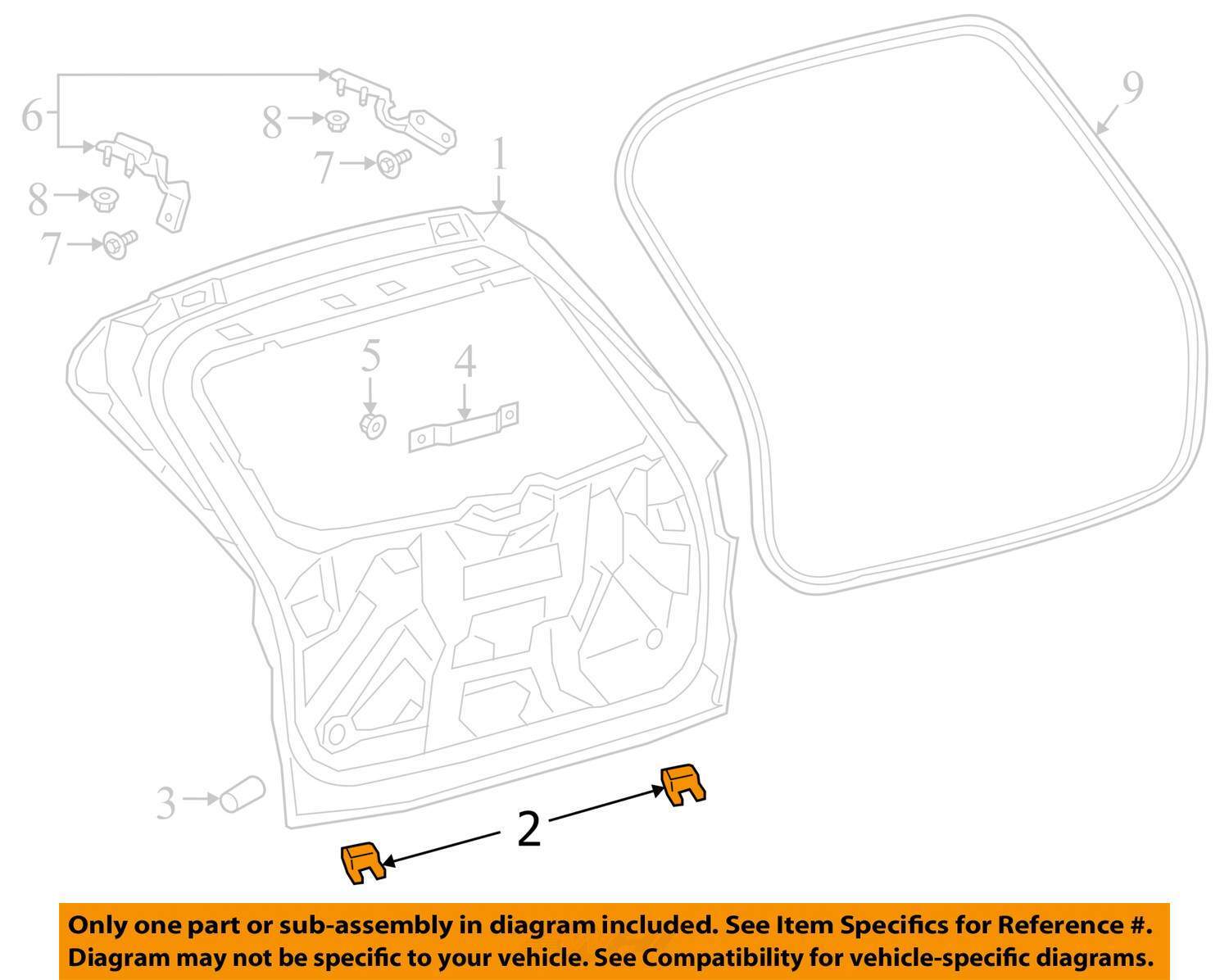 6
8
7
8
7
1
9
5
4
3
2

Only one part or sub-assembly in diagram included. See Item Specifics for Reference #. Diagram may not be specific to your vehicle. See Compatibility for vehicle-specific diagrams.