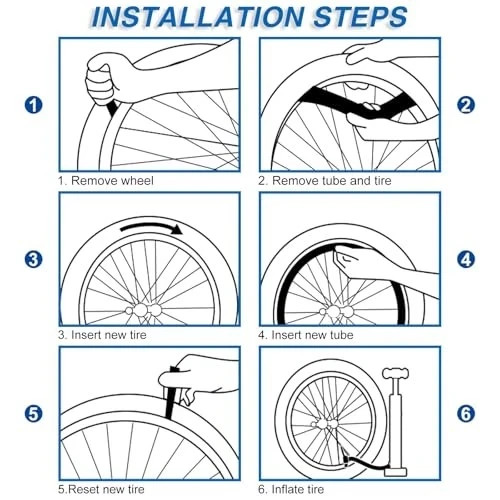 INSTALLATION STEPS

1

1. Remove wheel

2

2. Remove tube and tire

3

3. Insert new tire

4

4. Insert new tube

5

5.Reset new tire

6

6. Inflate tire