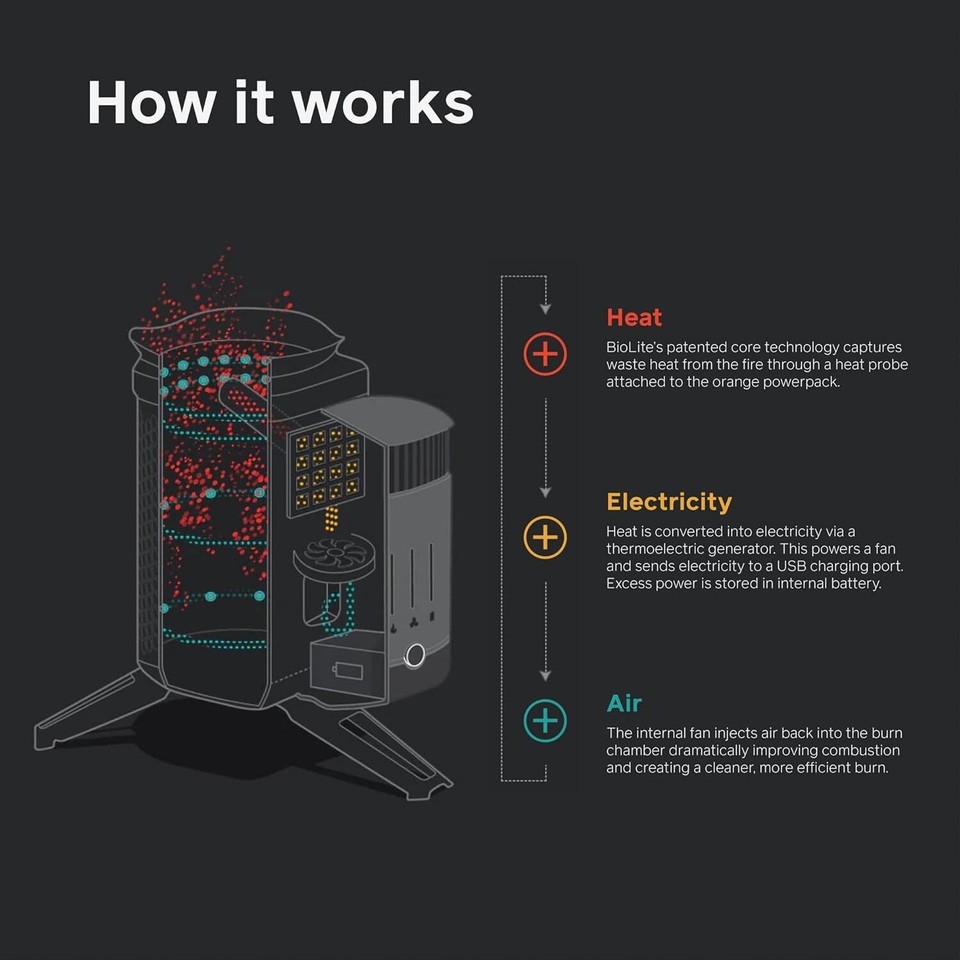 How it works

Heat

BioLite's patented core technology captures waste heat from the fire through a heat probe attached to the orange powerpack.

Electricity

Heat is converted into electricity via a thermoelectric generator. This powers a fan and sends electricity to a USB charging port. Excess power is stored in internal battery.

Air

The internal fan injects air back into the burn chamber dramatically improving combustion and creating a cleaner, more efficient burn.