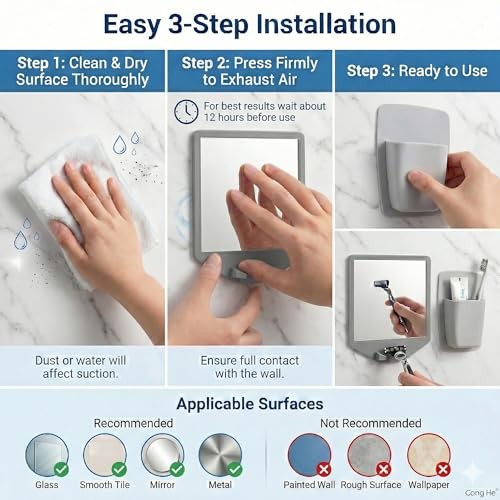 Easy 3-Step Installation

Step 1: Clean & Dry Surface Thoroughly

Dust or water will affect suction.

Step 2: Press Firmly to Exhaust Air

For best results wait about 12 hours before use

Ensure full contact with the wall.

Step 3: Ready to Use

Applicable Surfaces

Recommended

Glass
Smooth Tile
Mirror
Metal

Not Recommended

Painted Wall
Rough Surface
Wallpaper

Cong He