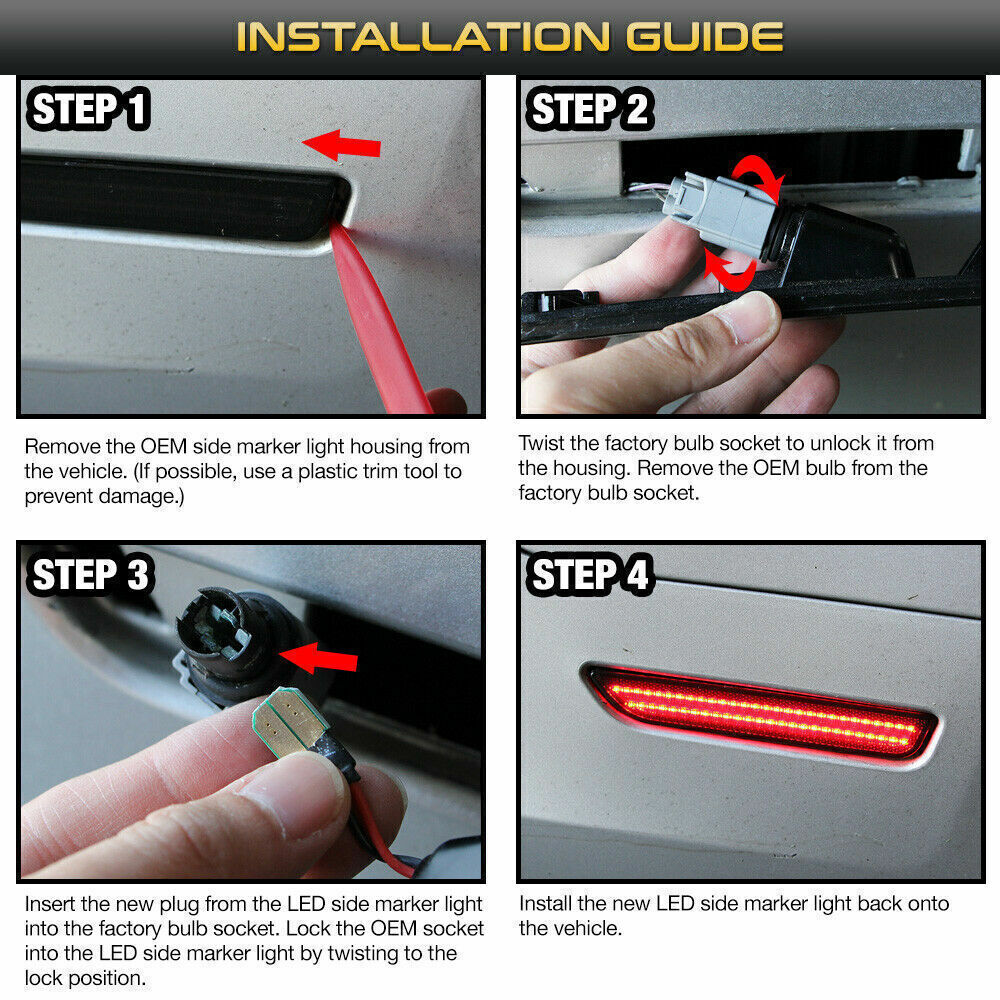 INSTALLATION GUIDE

STEP 1

Remove the OEM side marker light housing from the vehicle. (If possible, use a plastic trim tool to prevent damage.)

STEP 2

Twist the factory bulb socket to unlock it from the housing. Remove the OEM bulb from the factory bulb socket.

STEP 3

Insert the new plug from the LED side marker light into the factory bulb socket. Lock the OEM socket into the LED side marker light by twisting to the lock position.

STEP 4

Install the new LED side marker light back onto the vehicle.