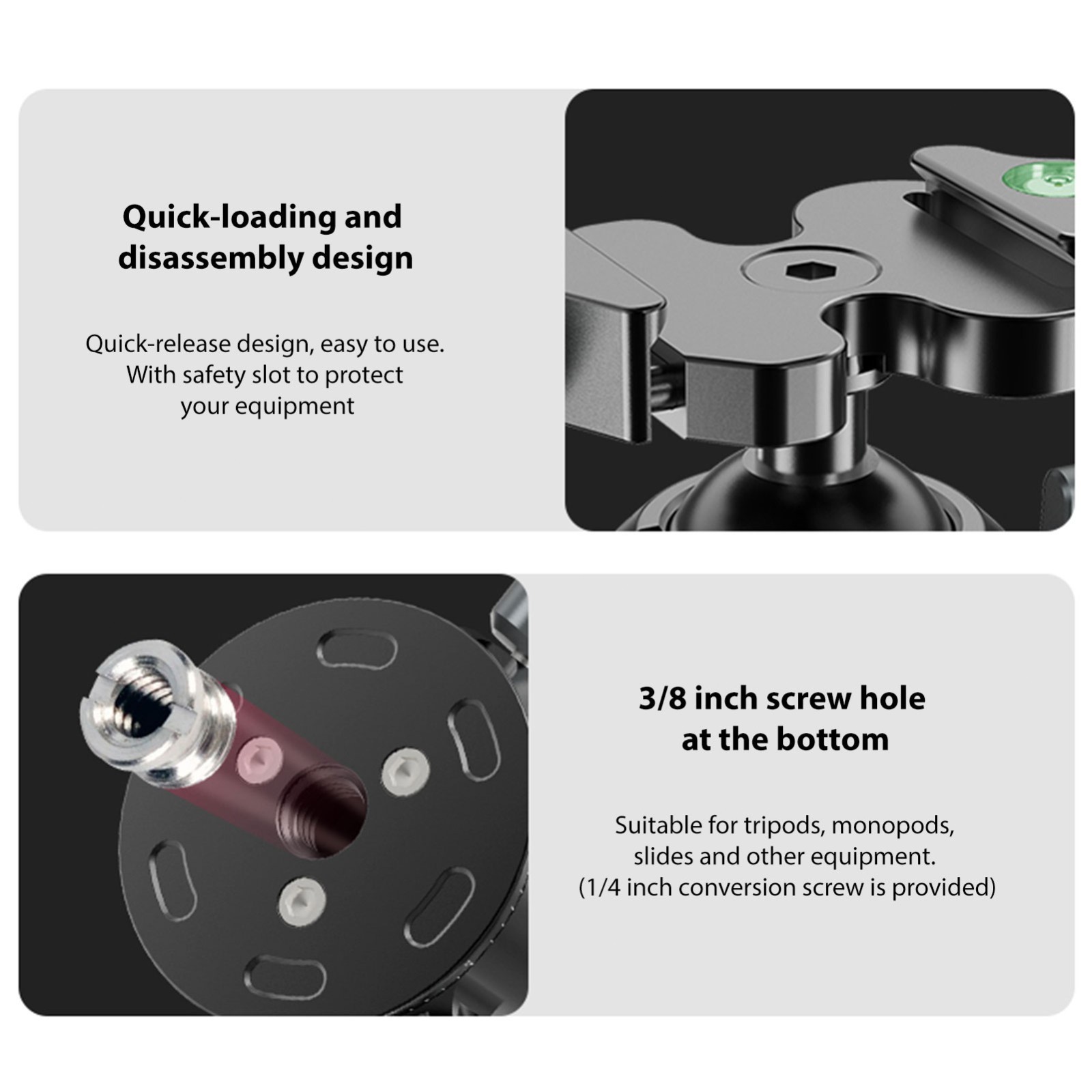 Quick-loading and disassembly design

Quick-release design, easy to use. With safety slot to protect your equipment

3/8 inch screw hole at the bottom

Suitable for tripods, monopods, slides and other equipment. (1/4 inch conversion screw is provided)