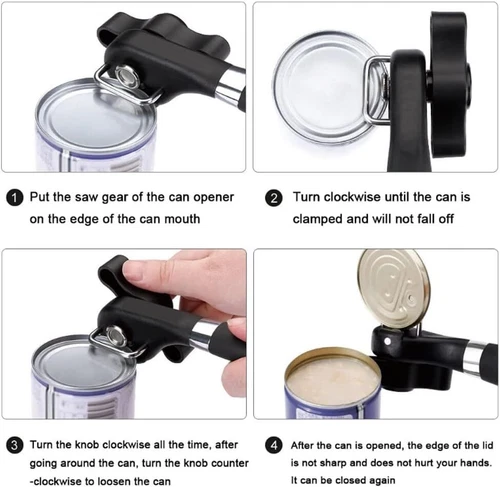 1 Put the saw gear of the can opener on the edge of the can mouth

2 Turn clockwise until the can is clamped and will not fall off

3 Turn the knob clockwise all the time, after going around the can, turn the knob counter -clockwise to loosen the can

4 After the can is opened, the edge of the lid is not sharp and does not hurt your hands. It can be closed again