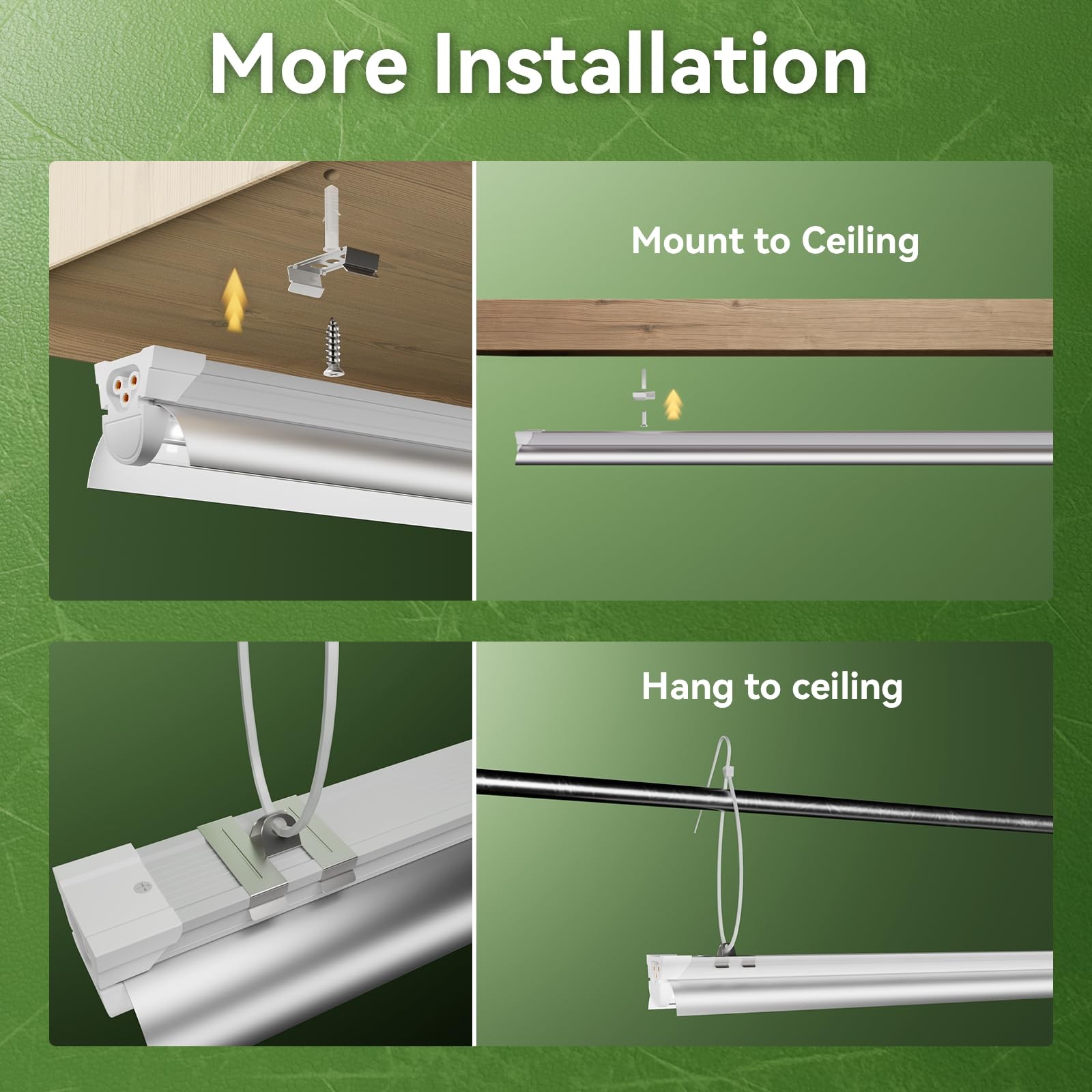 More Installation

Mount to Ceiling

Hang to ceiling