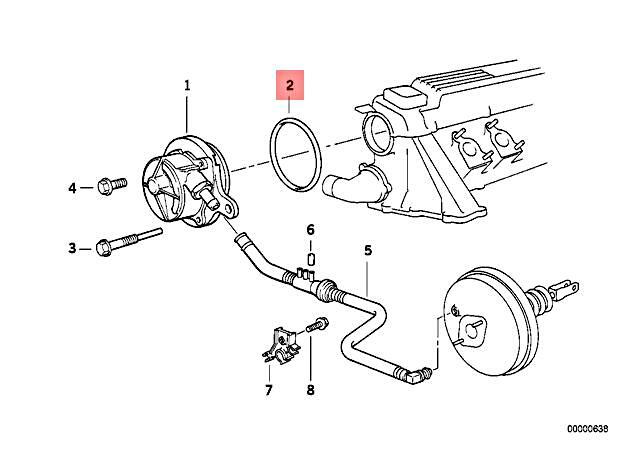 1
2
4
3
6
5
7
8
00000638