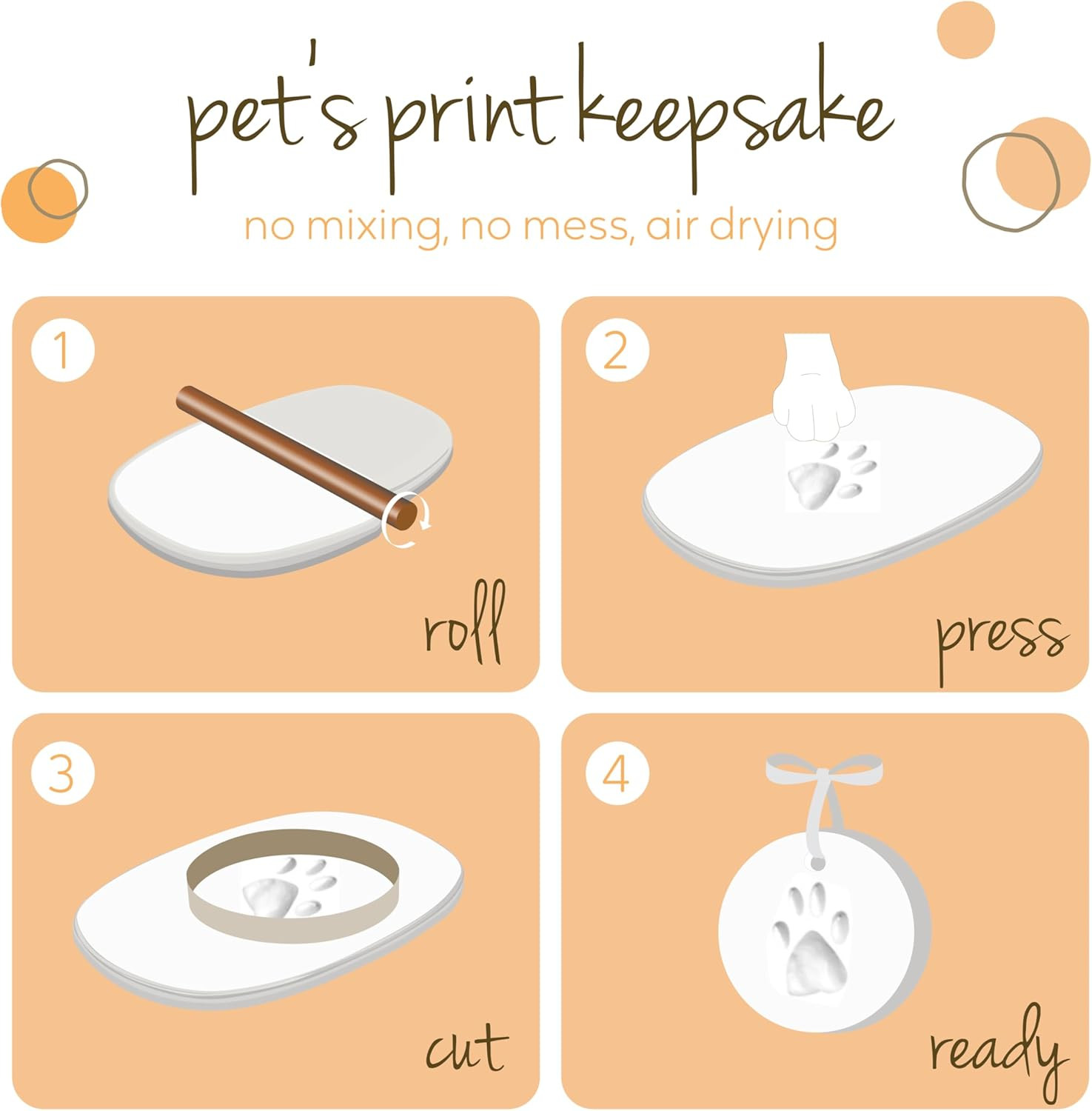 pet's print keepsake

no mixing, no mess, air drying

1

roll

2

press

3

cut

4

ready