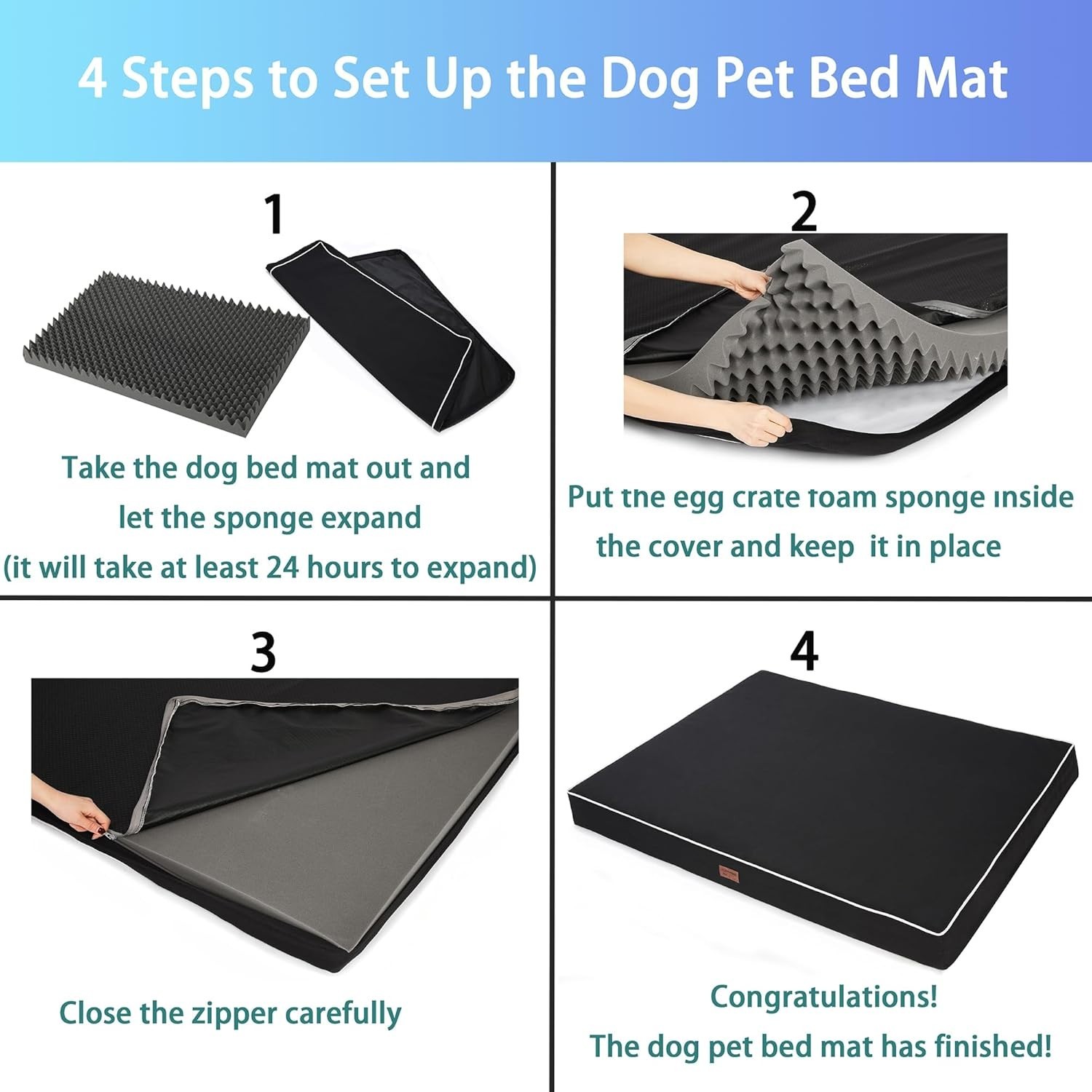 4 Steps to Set Up the Dog Pet Bed Mat

1

Take the dog bed mat out and let the sponge expand (it will take at least 24 hours to expand)

2

Put the egg crate foam sponge inside the cover and keep it in place

3

Close the zipper carefully

4

Congratulations! The dog pet bed mat has finished!