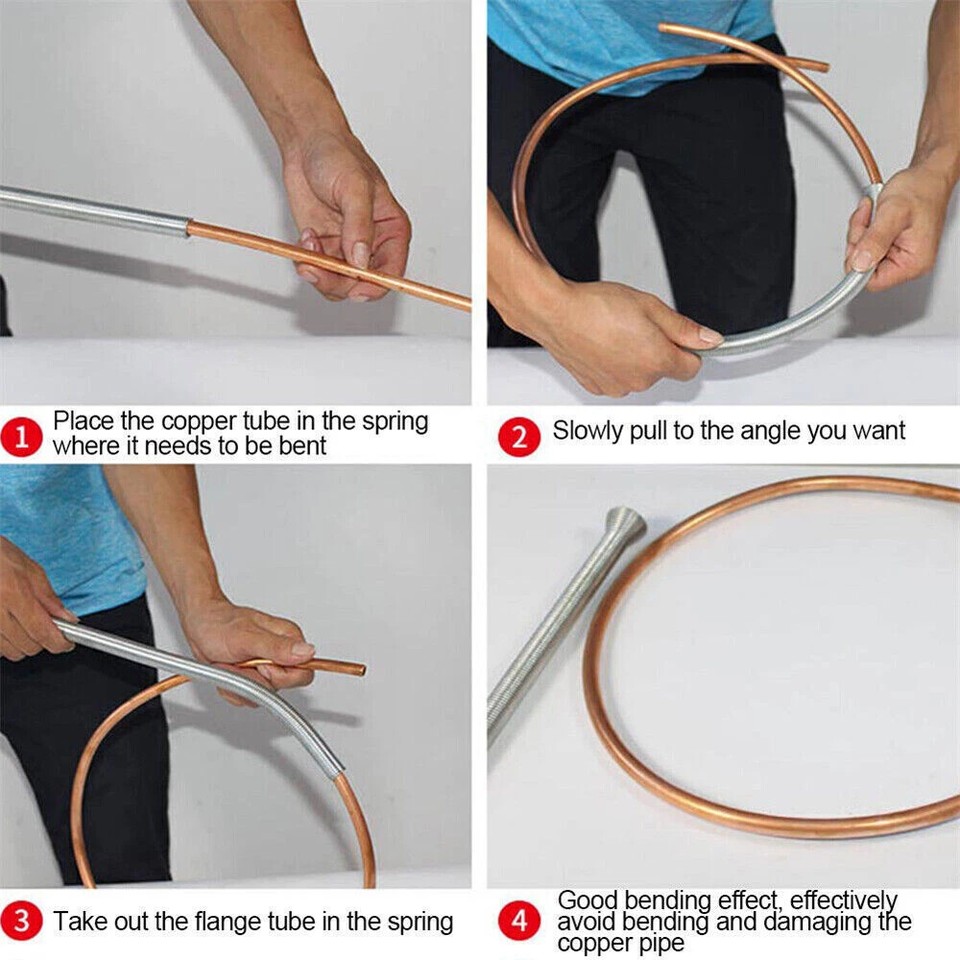 1 Place the copper tube in the spring where it needs to be bent

2 Slowly pull to the angle you want

3 Take out the flange tube in the spring

4 Good bending effect, effectively avoid bending and damaging the copper pipe