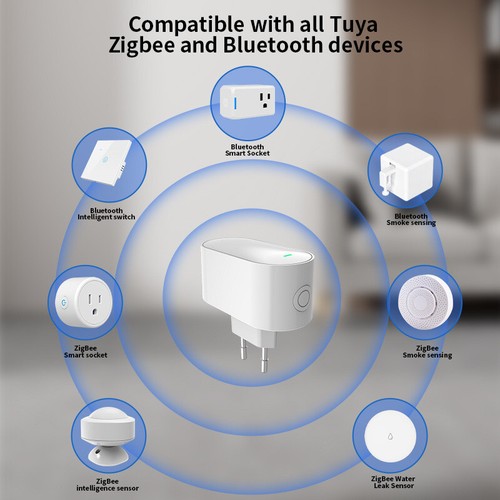 Compatible with all Tuya Zigbee and Bluetooth devices

Bluetooth Smart Socket

Bluetooth Intelligent switch

Bluetooth Smoke sensing

ZigBee Smart socket

ZigBee Smoke sensing

ZigBee intelligence sensor

ZigBee Water Leak Sensor