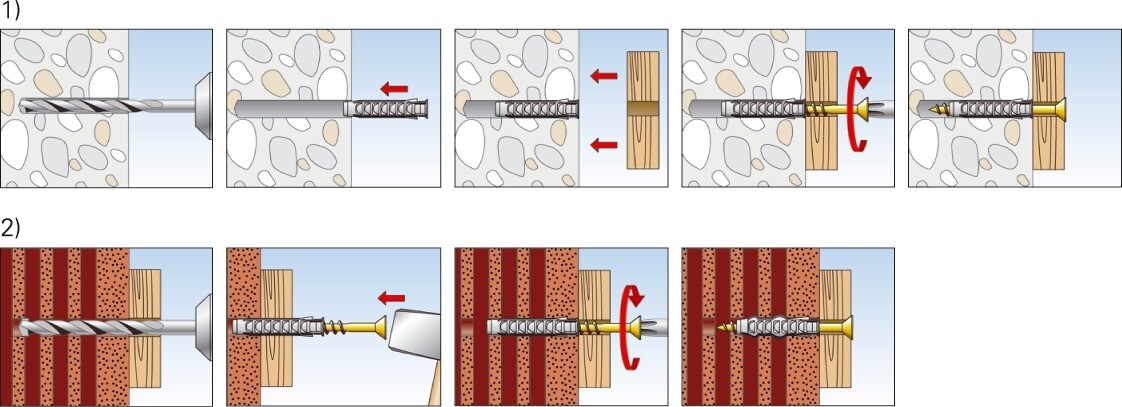 1)

2)