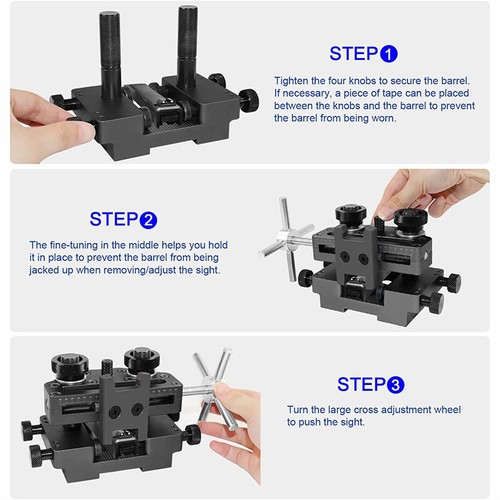 STEP 1

Tighten the four knobs to secure the barrel. If necessary, a piece of tape can be placed between the knobs and the barrel to prevent the barrel from being worn.

STEP 2

The fine-tuning in the middle helps you hold it in place to prevent the barrel from being jacked up when removing/adjust the sight.

STEP 3

Turn the large cross adjustment wheel to push the sight.