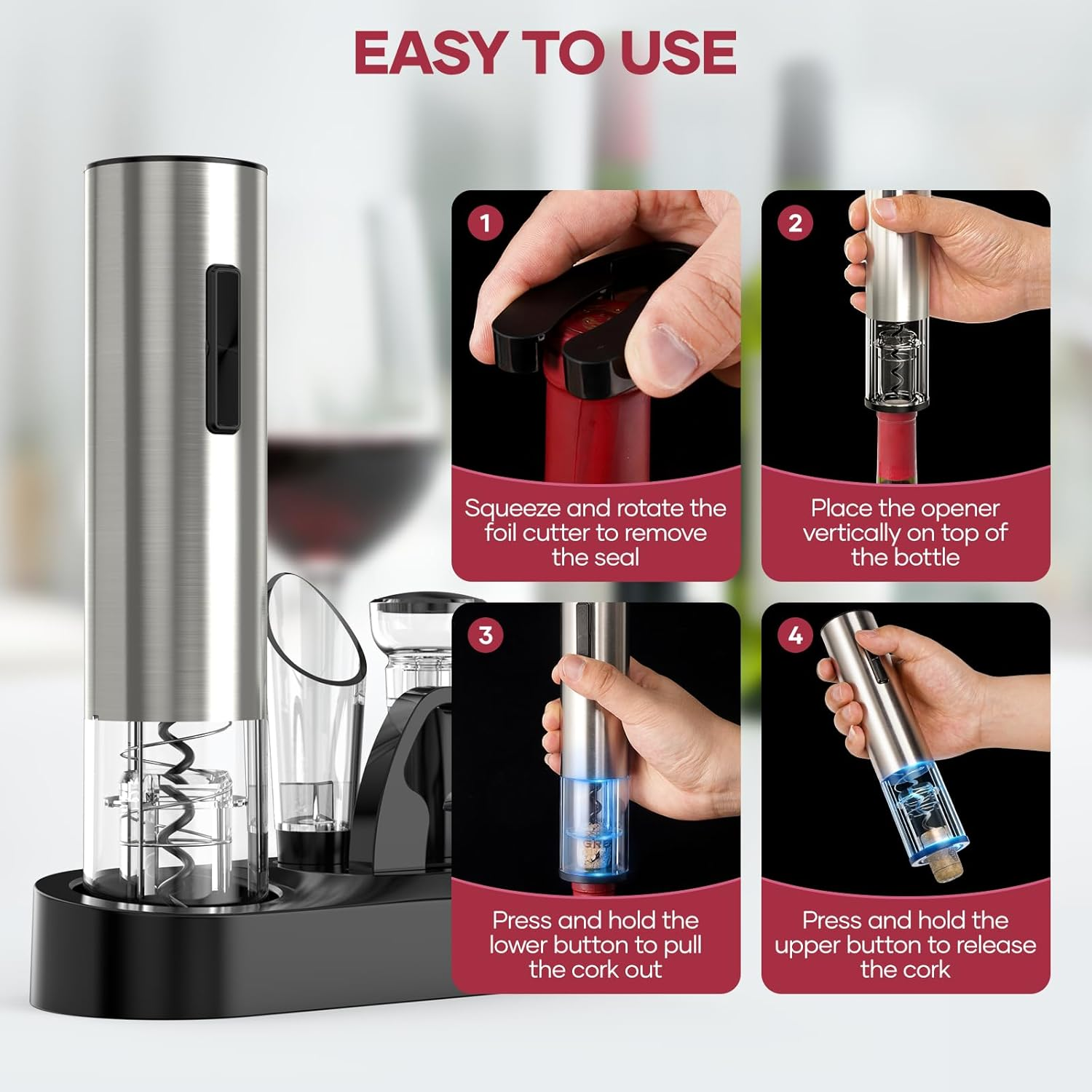 EASY TO USE

1

Squeeze and rotate the foil cutter to remove the seal

2

Place the opener vertically on top of the bottle

3

Press and hold the lower button to pull the cork out

4

Press and hold the upper button to release the cork