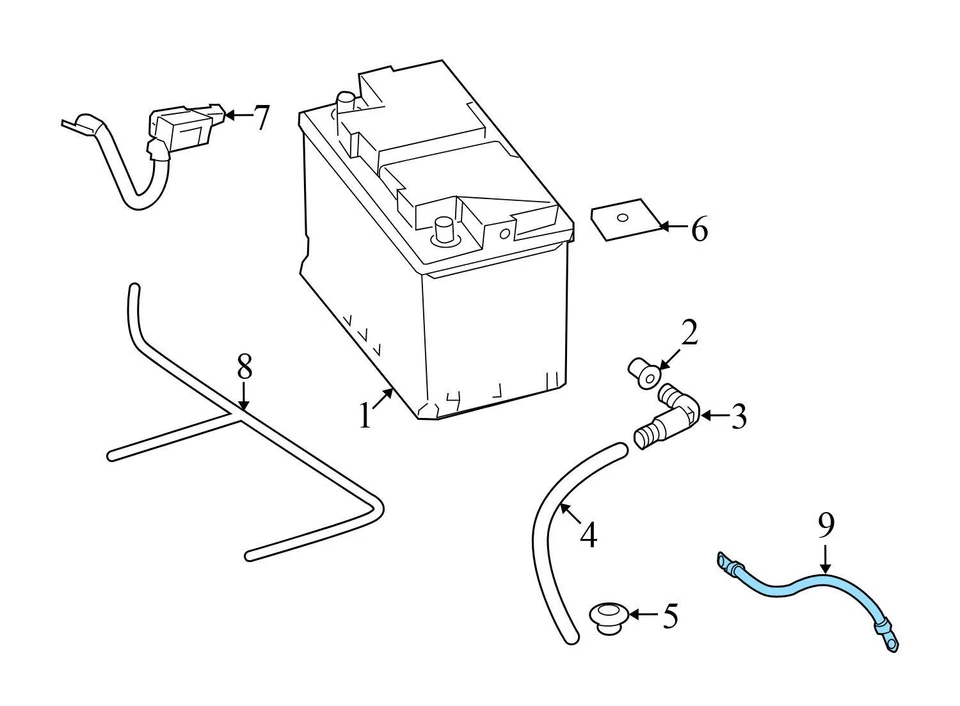 7
6
8
2
1
3
4
9
5