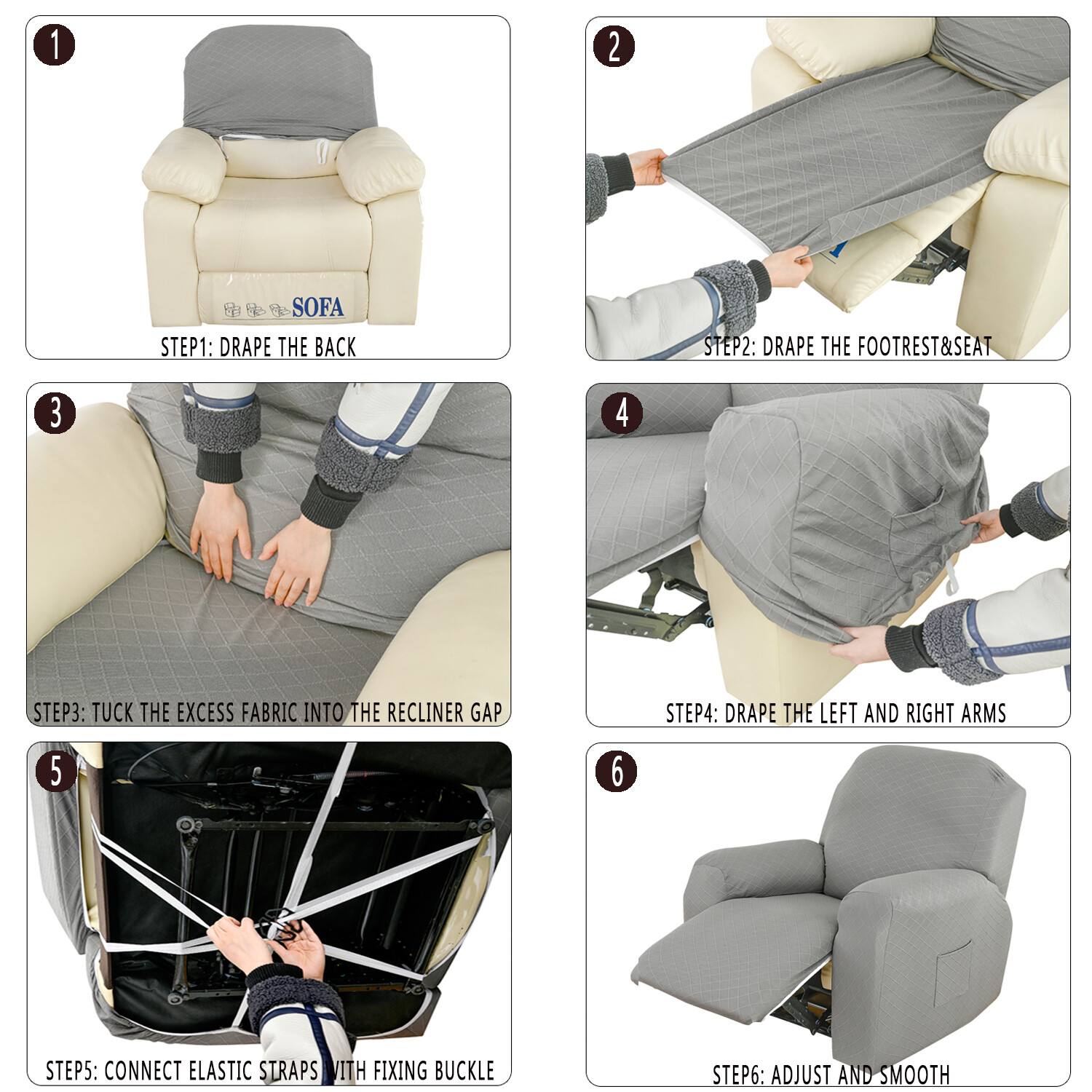 1

SOFA

STEP1: DRAPE THE BACK

2

STEP2: DRAPE THE FOOTREST&SEAT

3

STEP3: TUCK THE EXCESS FABRIC INTO THE RECLINER GAP

4

STEP4: DRAPE THE LEFT AND RIGHT ARMS

5

STEP5: CONNECT ELASTIC STRAPS WITH FIXING BUCKLE

6

STEP6: ADJUST AND SMOOTH