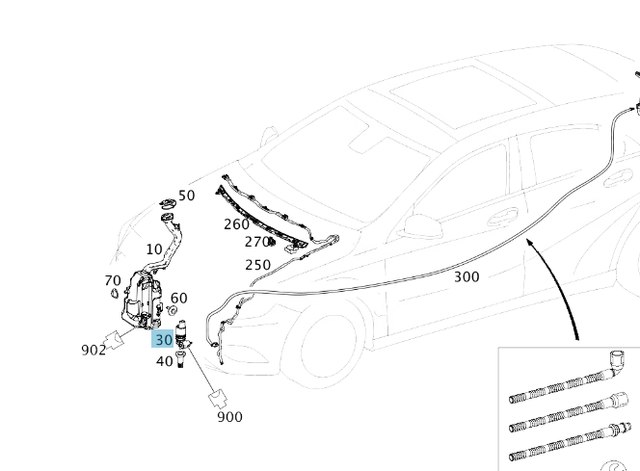 50
260
270
10
250
300
70
60
30
902
40
900