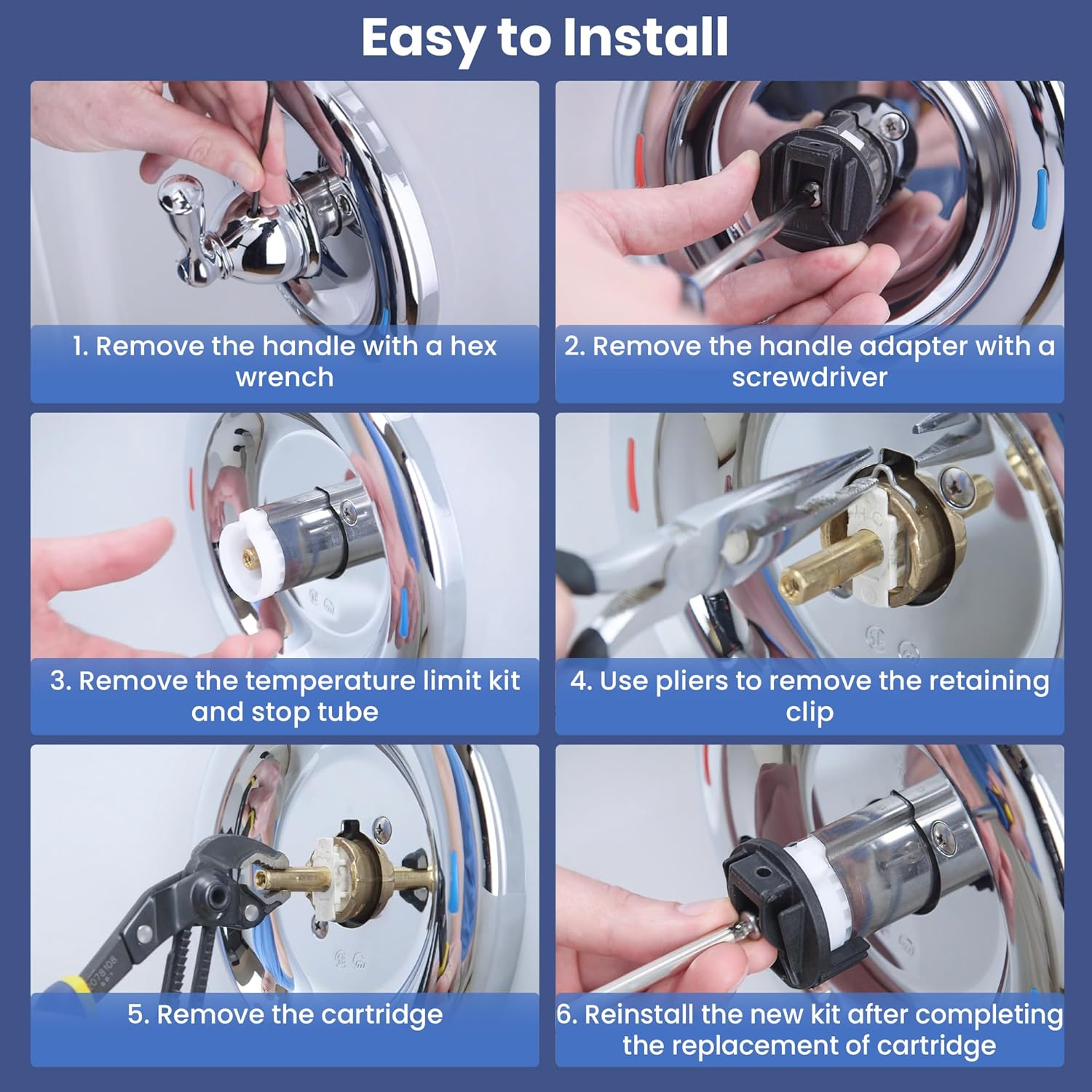 Easy to Install

1. Remove the handle with a hex wrench

2. Remove the handle adapter with a screwdriver

3. Remove the temperature limit kit and stop tube

4. Use pliers to remove the retaining clip

5. Remove the cartridge

6. Reinstall the new kit after completing the replacement of cartridge