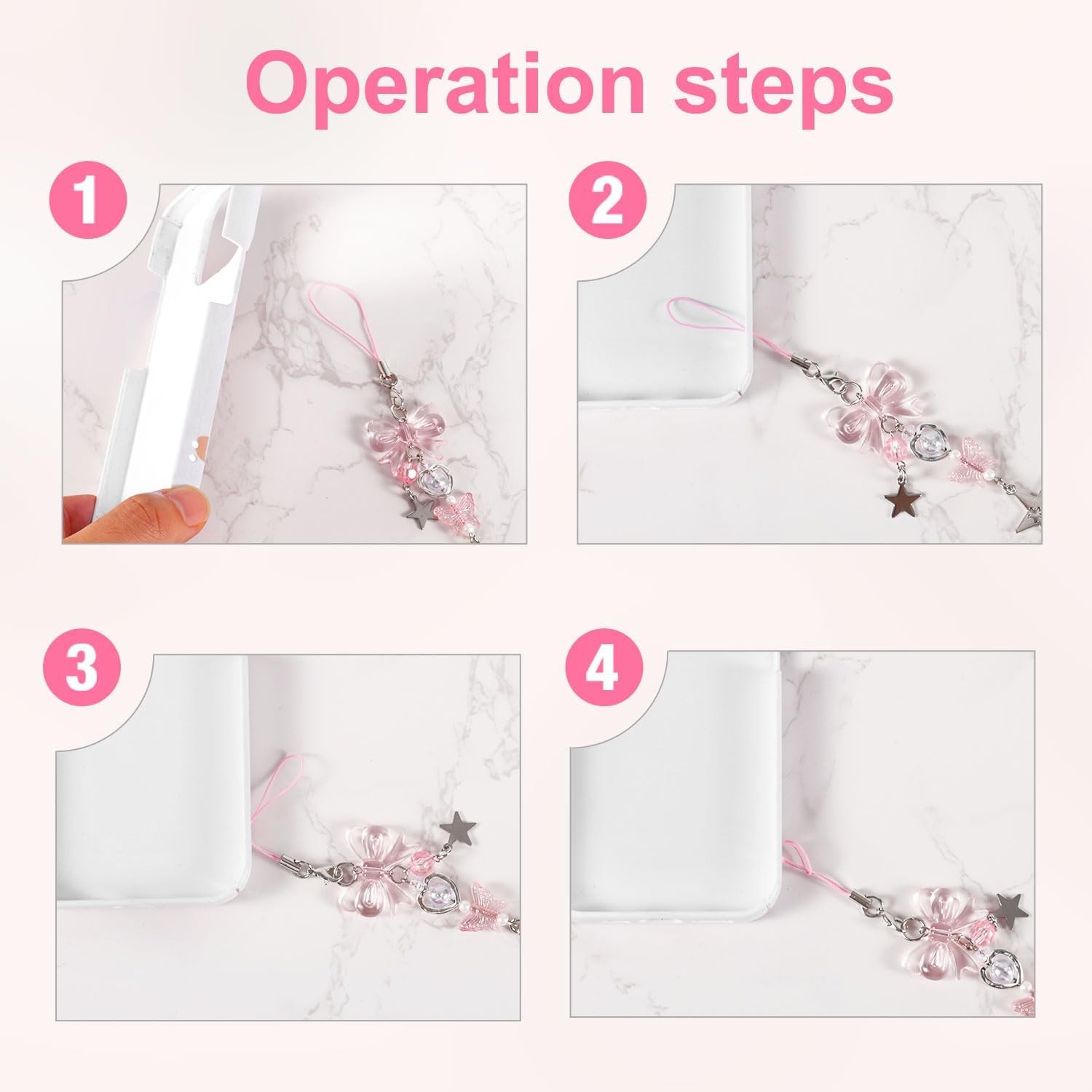 Operation steps

1

2

3

4