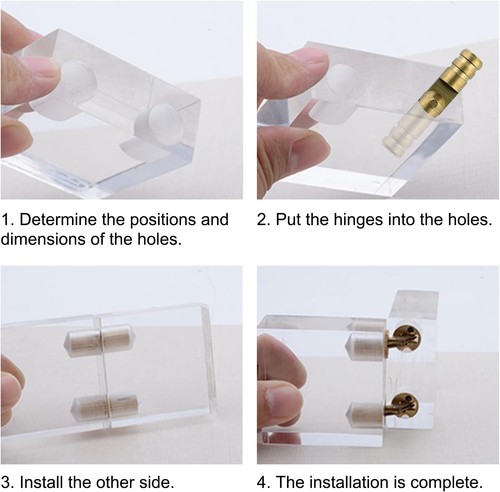 1. Determine the positions and dimensions of the holes.

2. Put the hinges into the holes.

3. Install the other side.

4. The installation is complete.