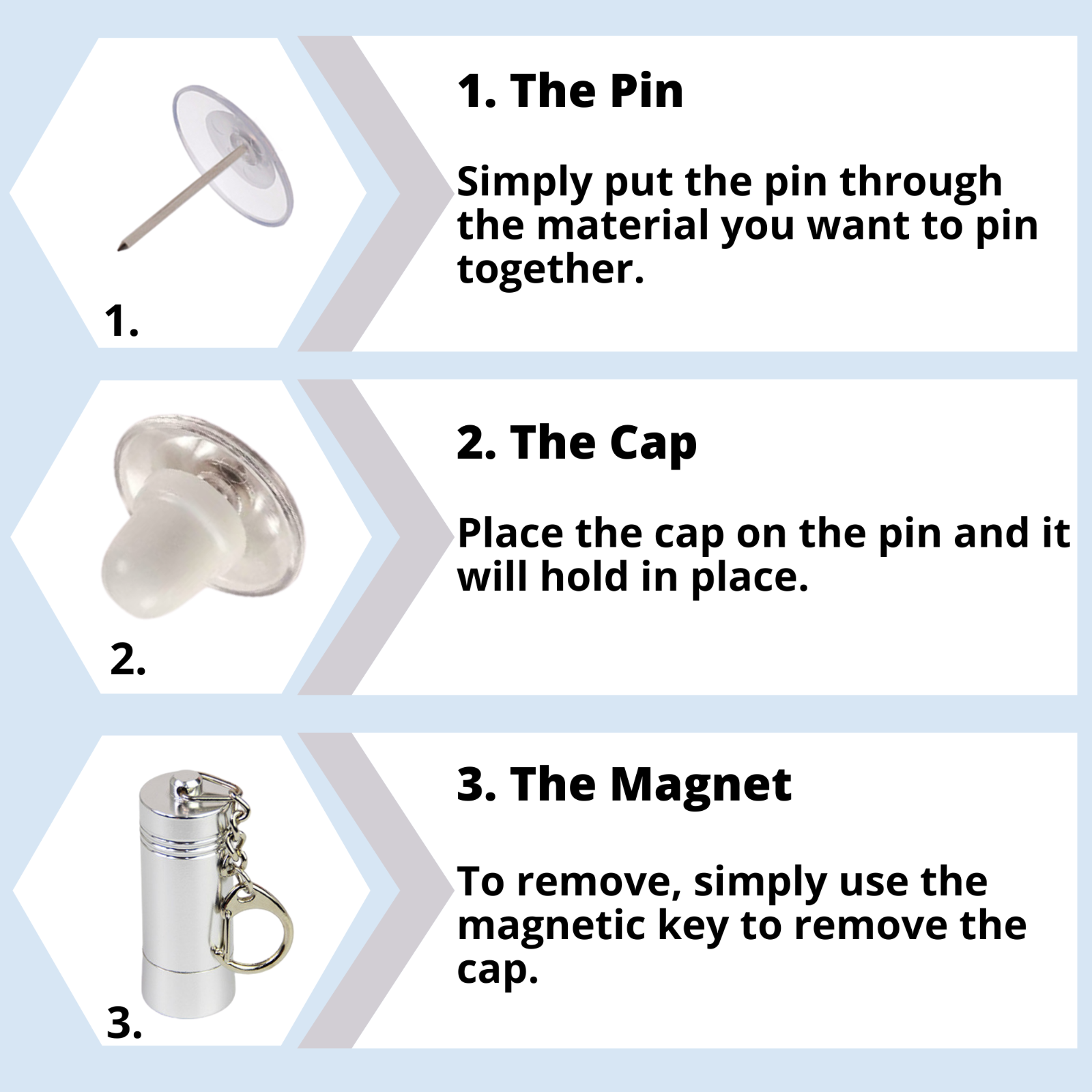 1.

1. The Pin

Simply put the pin through the material you want to pin together.

2.

2. The Cap

Place the cap on the pin and it will hold in place.

3.

3. The Magnet

To remove, simply use the magnetic key to remove the cap.