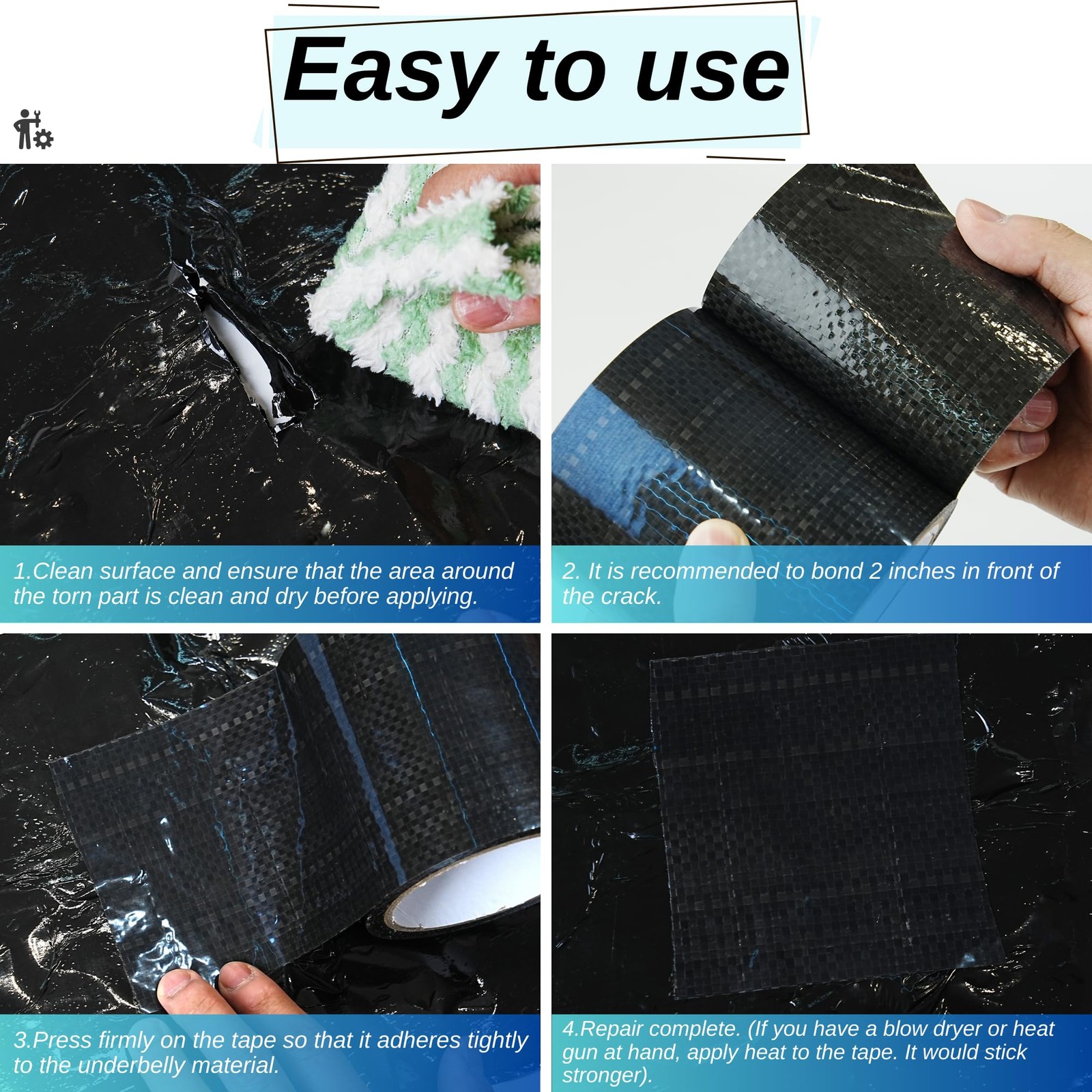 Easy to use

1.Clean surface and ensure that the area around the torn part is clean and dry before applying.

2. It is recommended to bond 2 inches in front of the crack.

3.Press firmly on the tape so that it adheres tightly to the underbelly material.

4.Repair complete. (If you have a blow dryer or heat gun at hand, apply heat to the tape. It would stick stronger).