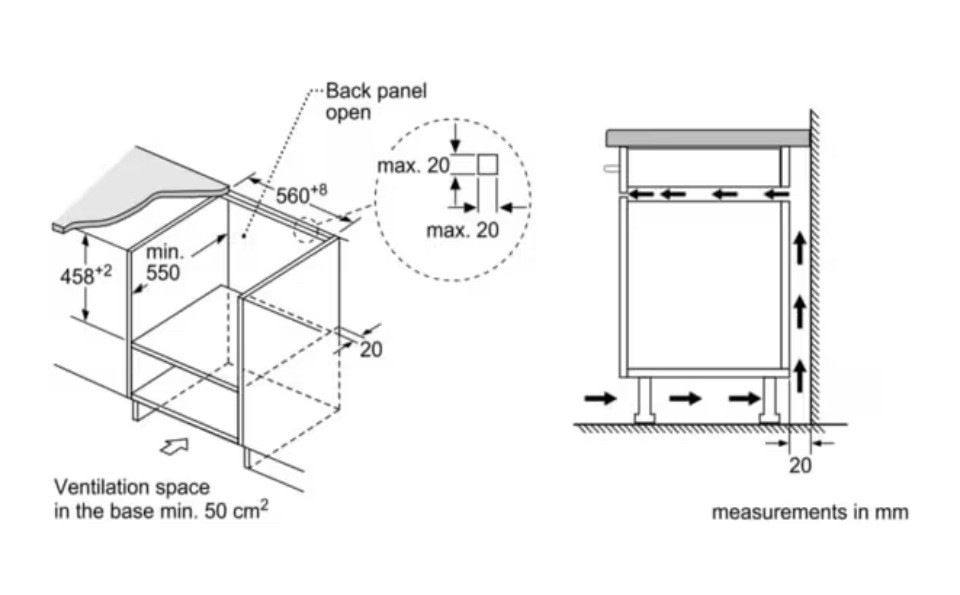 Back panel open

max. 20

max. 20

$560^{+8}$

$458^{+2}$

min. 550

20

Ventilation space in the base min. 50 $cm^2$

20

measurements in mm