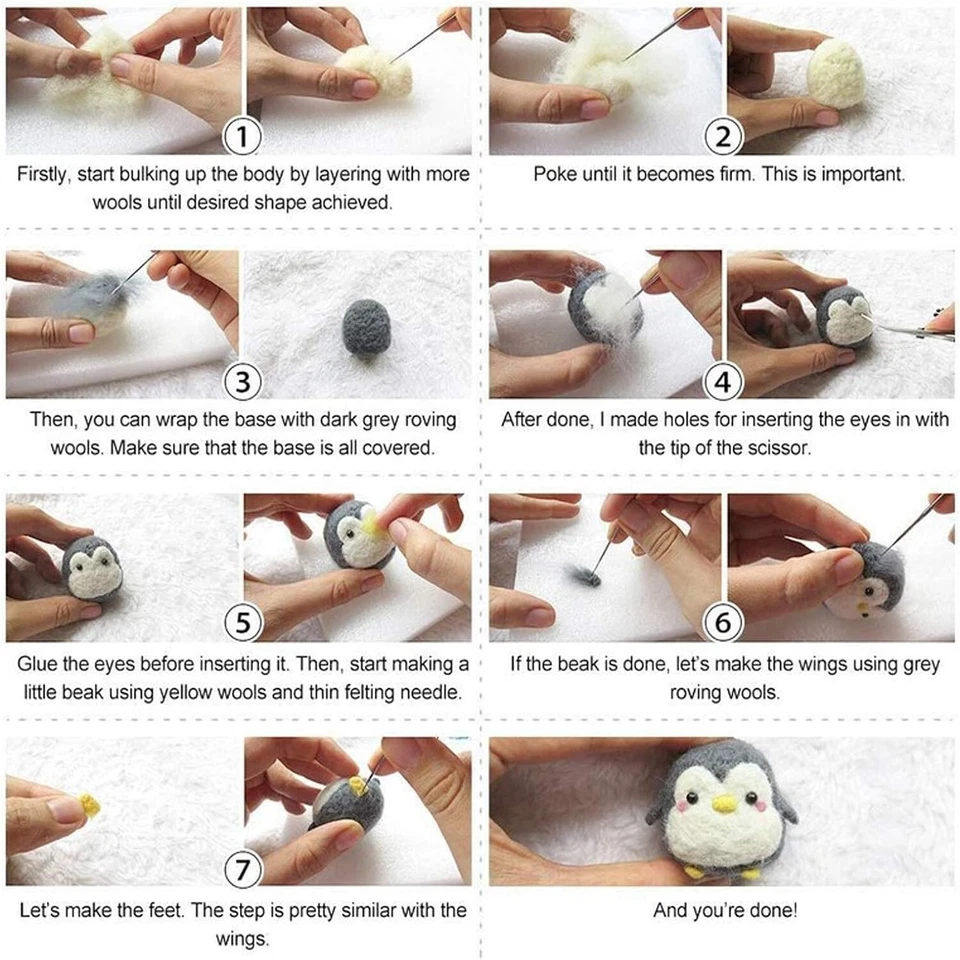 1

Firstly, start bulking up the body by layering with more wools until desired shape achieved.

2

Poke until it becomes firm. This is important.

3

Then, you can wrap the base with dark grey roving wools. Make sure that the base is all covered.

4

After done, I made holes for inserting the eyes in with the tip of the scissor.

5

Glue the eyes before inserting it. Then, start making a little beak using yellow wools and thin felting needle.

6

If the beak is done, let's make the wings using grey roving wools.

7

Let's make the feet. The step is pretty similar with the wings.

And you're done!