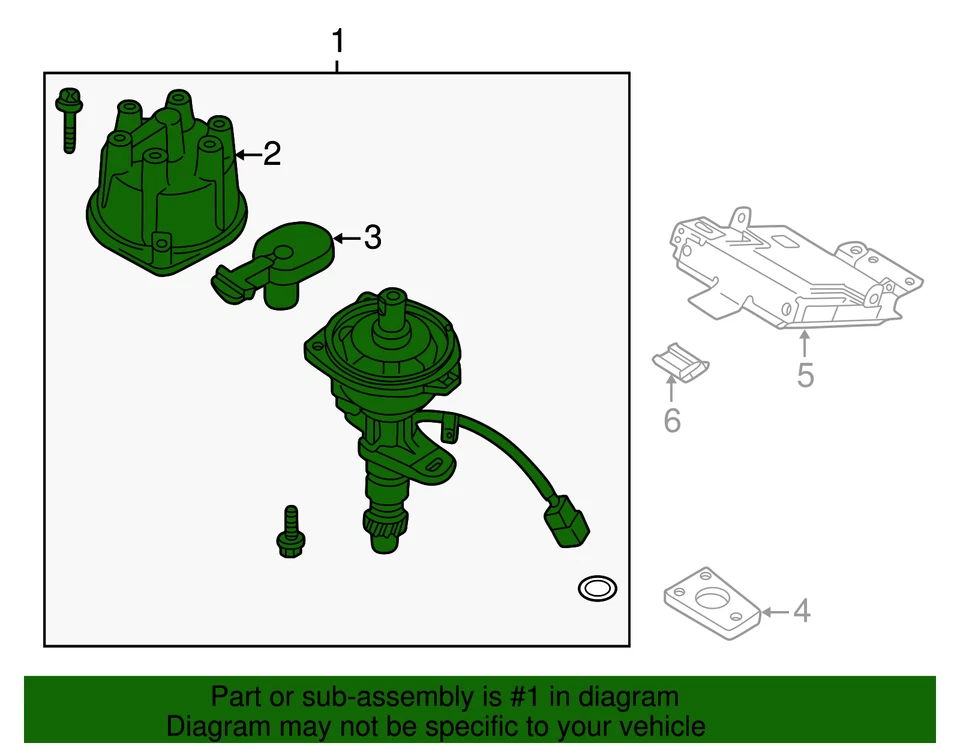 1
2
3
5
6
4

Part or sub-assembly is #1 in diagram
Diagram may not be specific to your vehicle