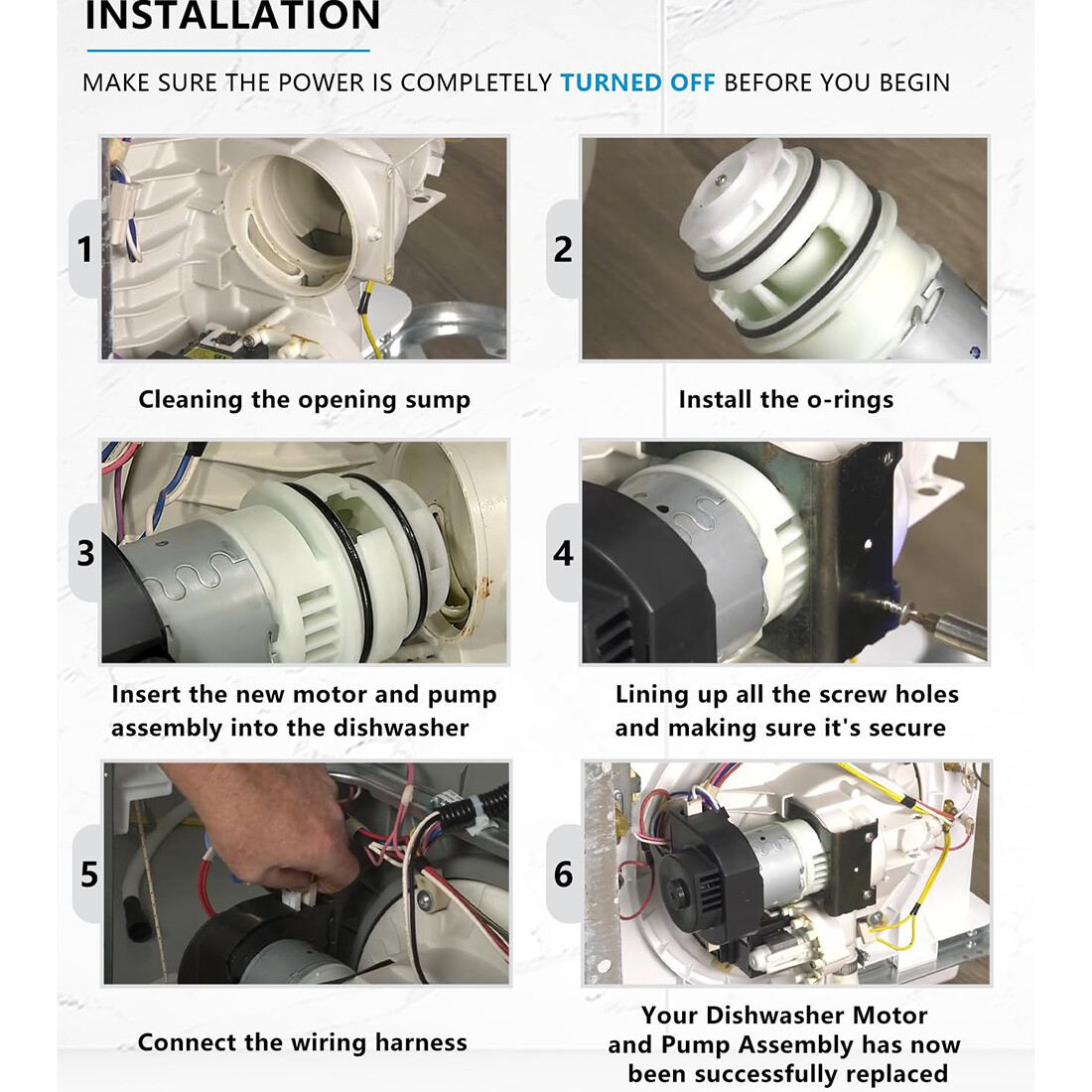 INSTALLATION

MAKE SURE THE POWER IS COMPLETELY TURNED OFF BEFORE YOU BEGIN

1

Cleaning the opening sump

2

Install the o-rings

3

Insert the new motor and pump assembly into the dishwasher

4

Lining up all the screw holes and making sure it's secure

5

Connect the wiring harness

6

Your Dishwasher Motor and Pump Assembly has now been successfully replaced