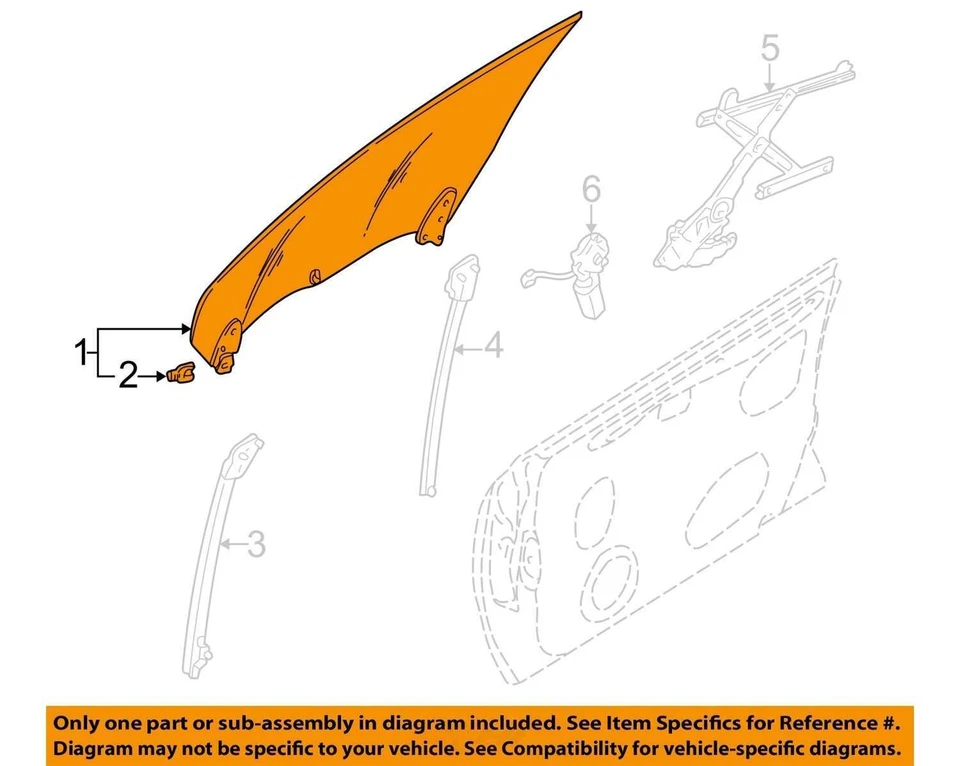 5
6
1
2
4
3

Only one part or sub-assembly in diagram included. See Item Specifics for Reference #.
Diagram may not be specific to your vehicle. See Compatibility for vehicle-specific diagrams.