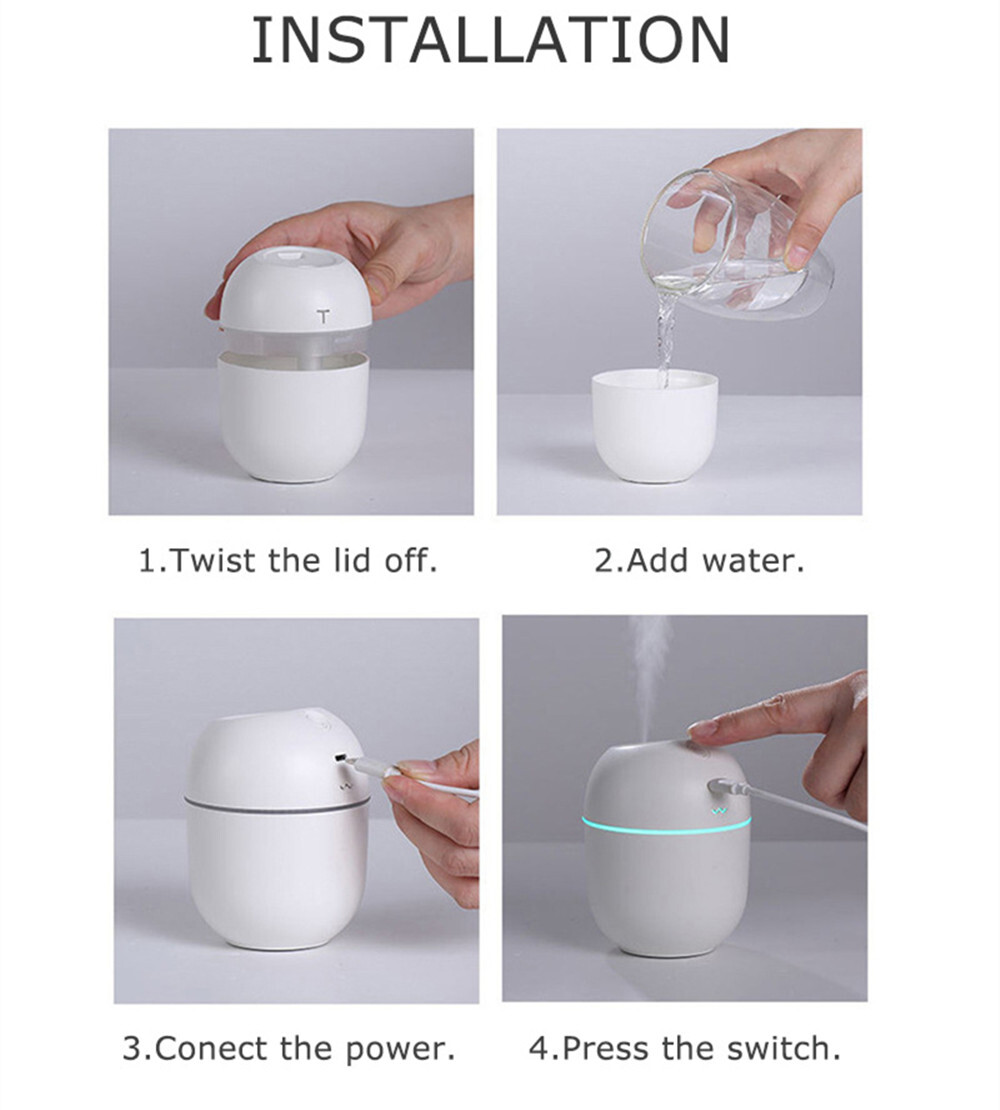 INSTALLATION

1.Twist the lid off.

2.Add water.

3.Conect the power.

4.Press the switch.