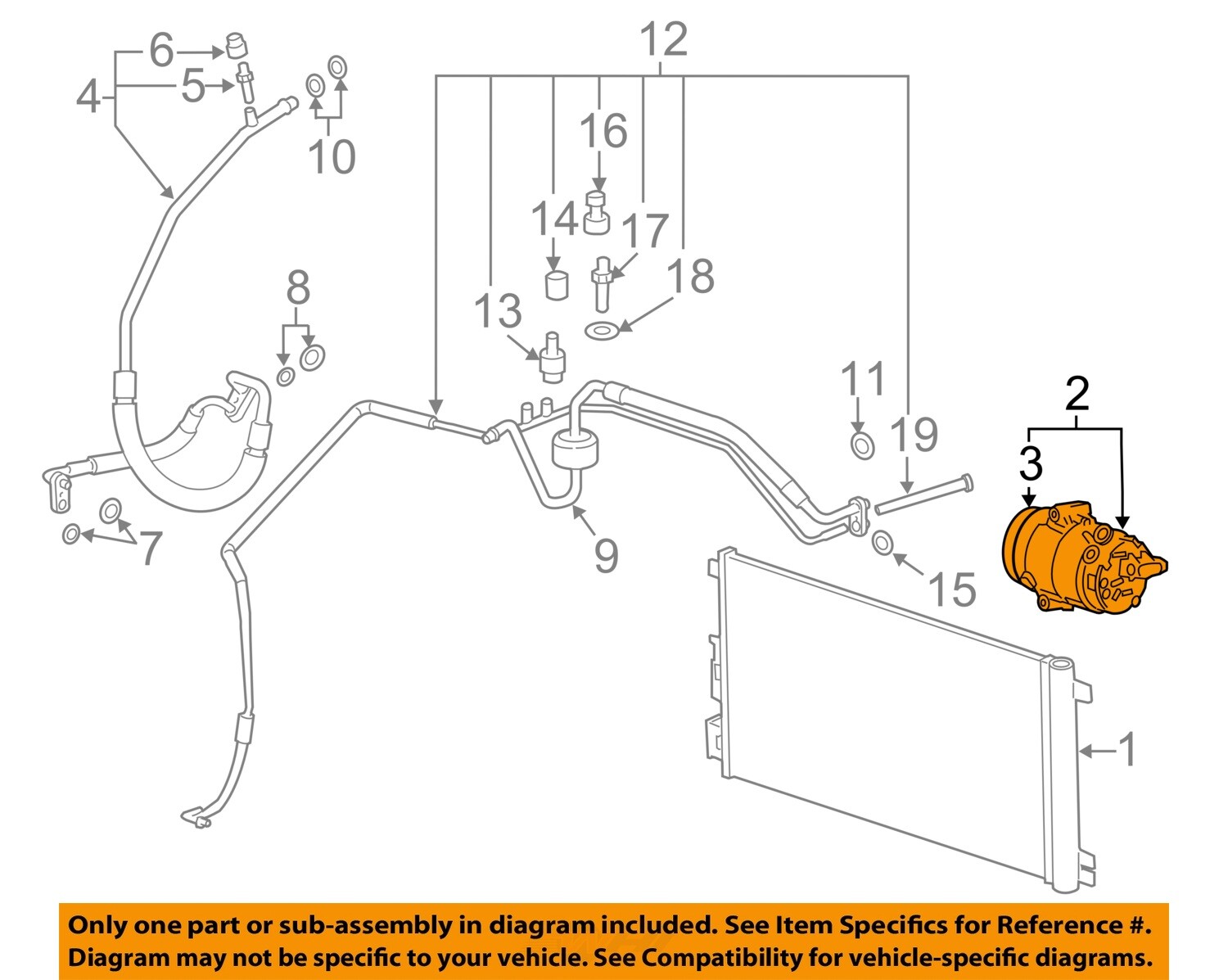 6
5
4
10
12
16
14
17
18
13
8
11
19
2
3
7
9
15
1

Only one part or sub-assembly in diagram included. See Item Specifics for Reference #.
Diagram may not be specific to your vehicle. See Compatibility for vehicle-specific diagrams.