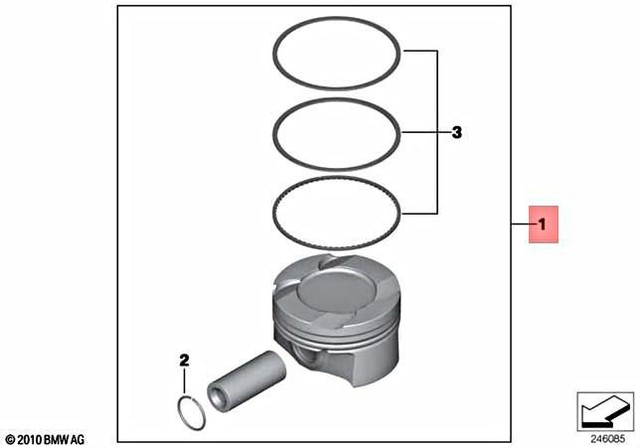 3
1
2
© 2010 BMW AG
246085