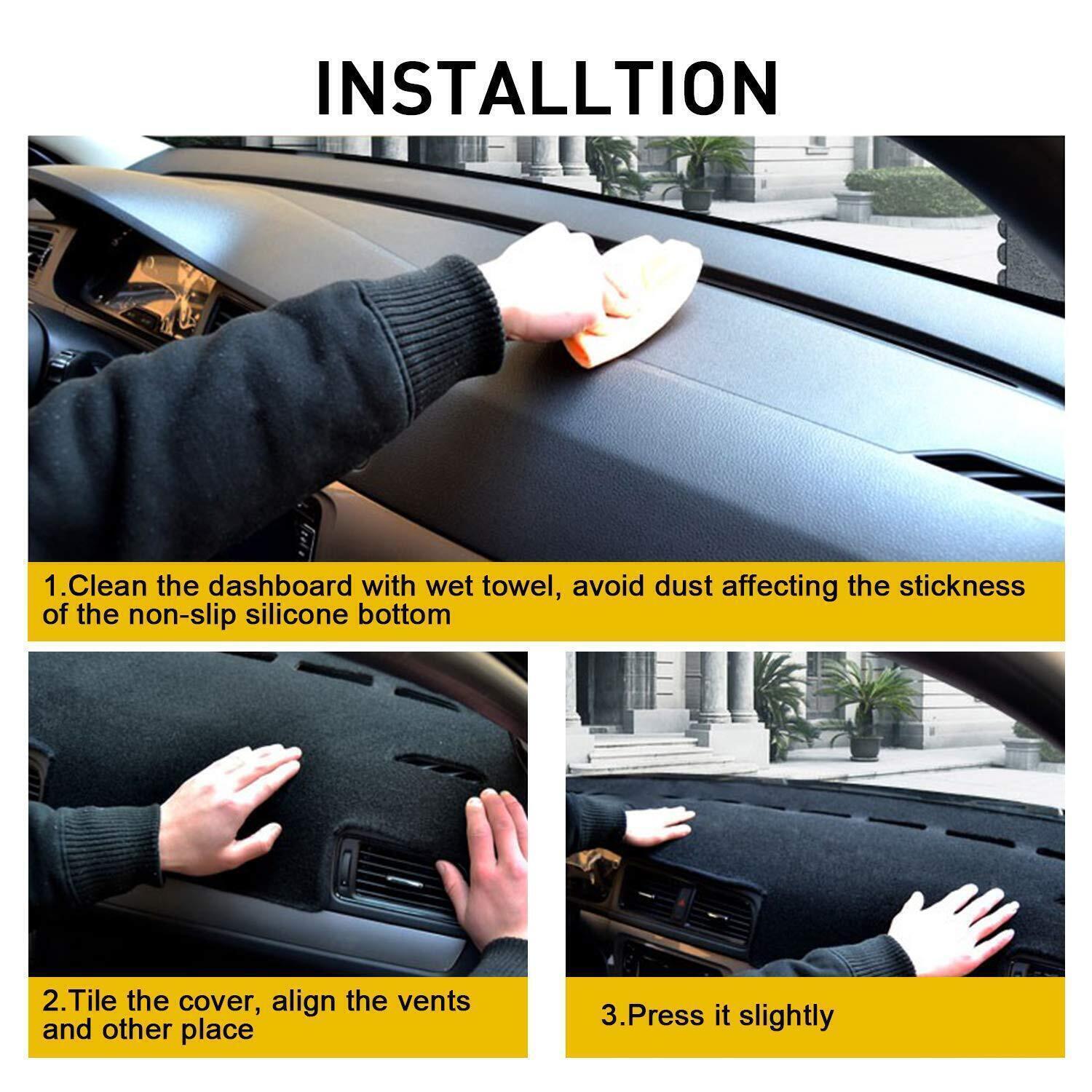 INSTALLTION

1.Clean the dashboard with wet towel, avoid dust affecting the stickness of the non-slip silicone bottom

2.Tile the cover, align the vents and other place

3.Press it slightly