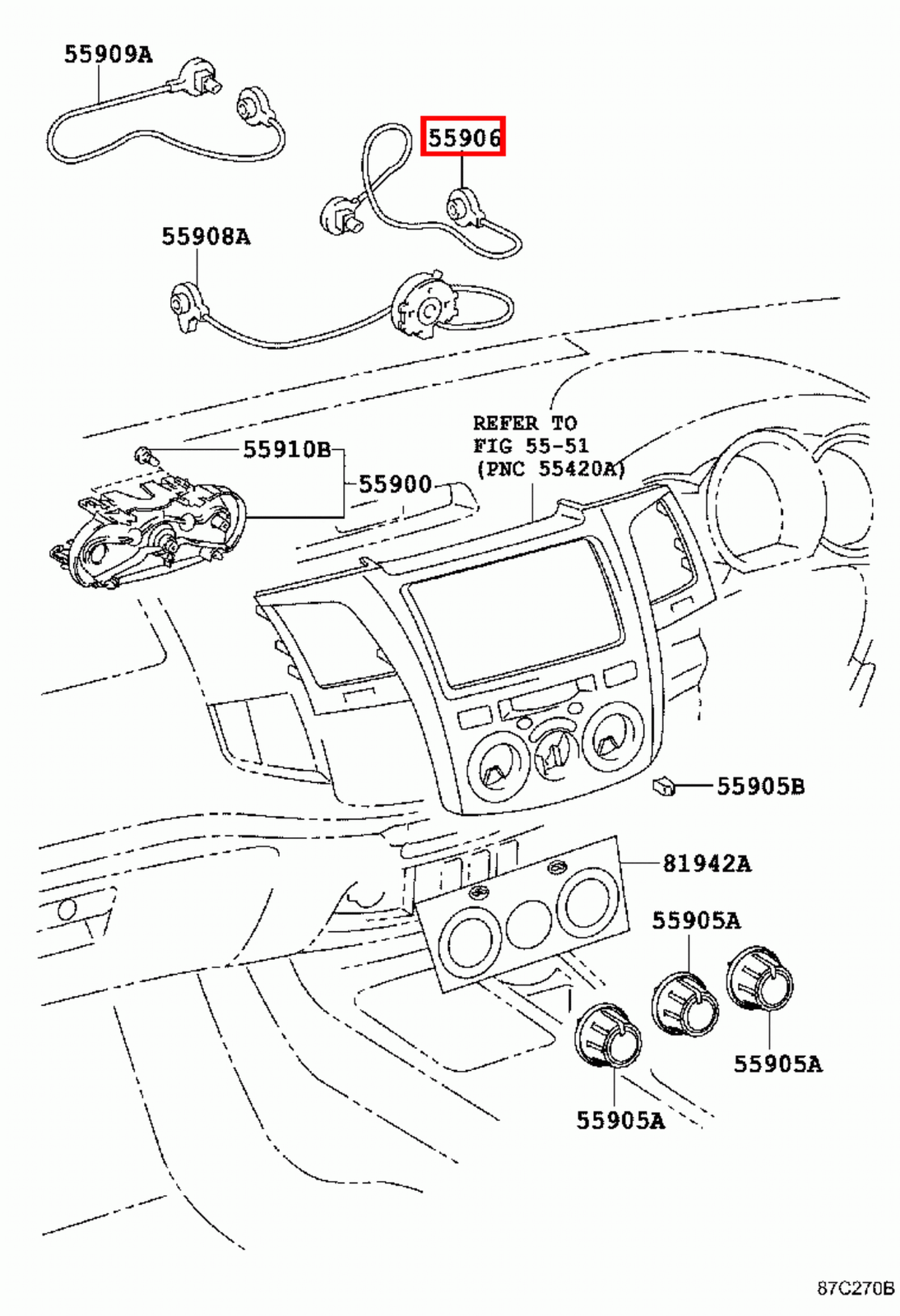 55909A

55906

55908A

REFER TO
FIG 55-51
(PNC 55420A)

55910B

55900

55905B

81942A

55905A

55905A

55905A

87C270B