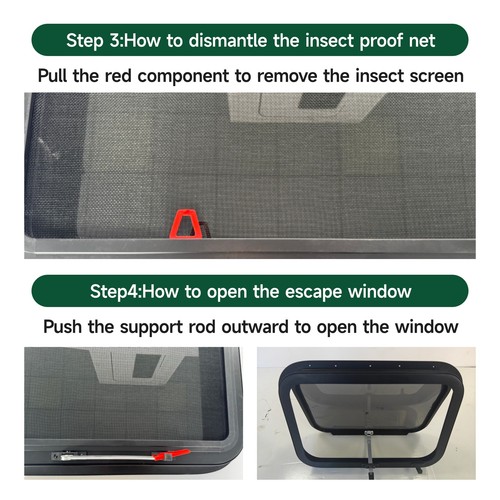 Step 3:How to dismantle the insect proof net

Pull the red component to remove the insect screen

Step4:How to open the escape window

Push the support rod outward to open the window