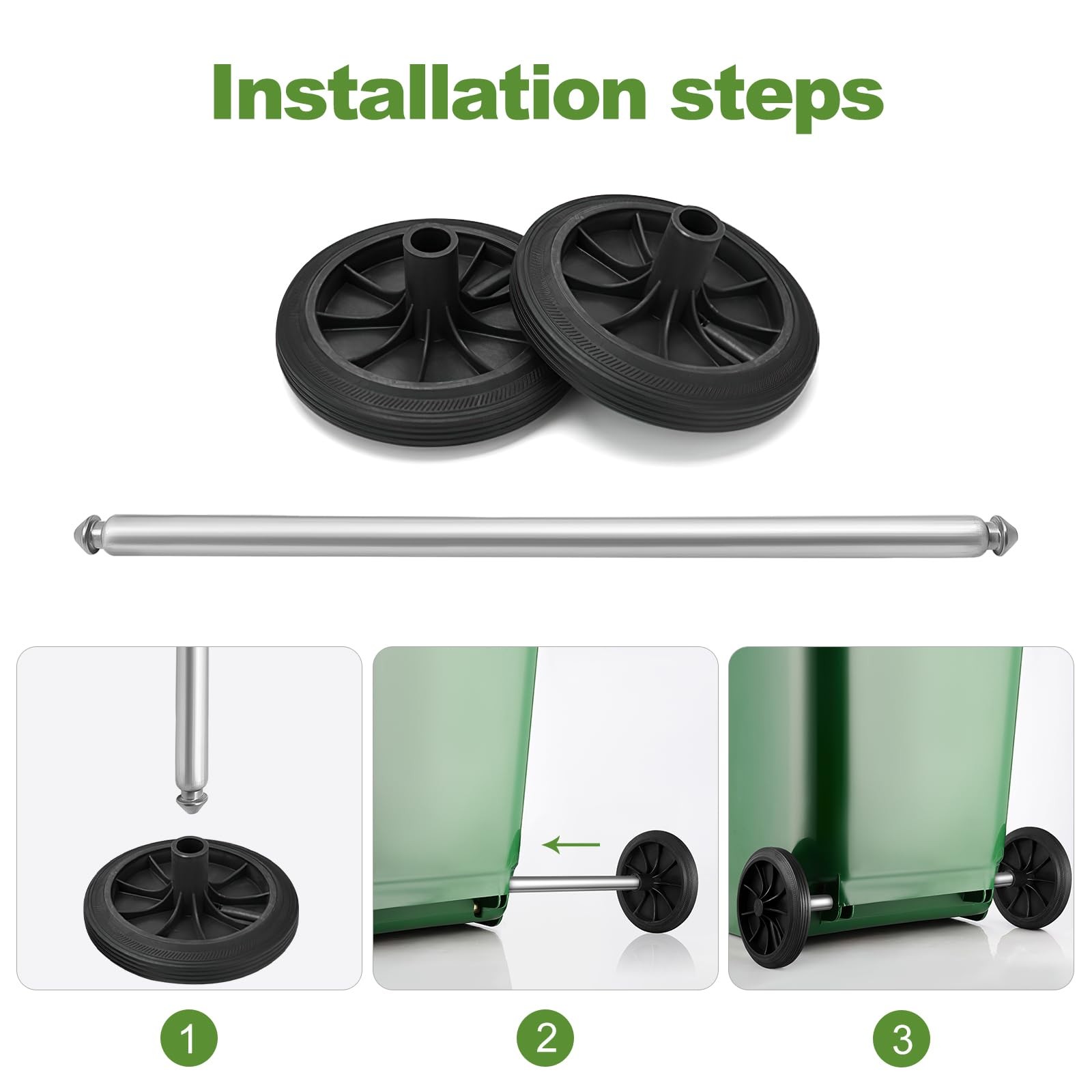 Installation steps

1

2

3