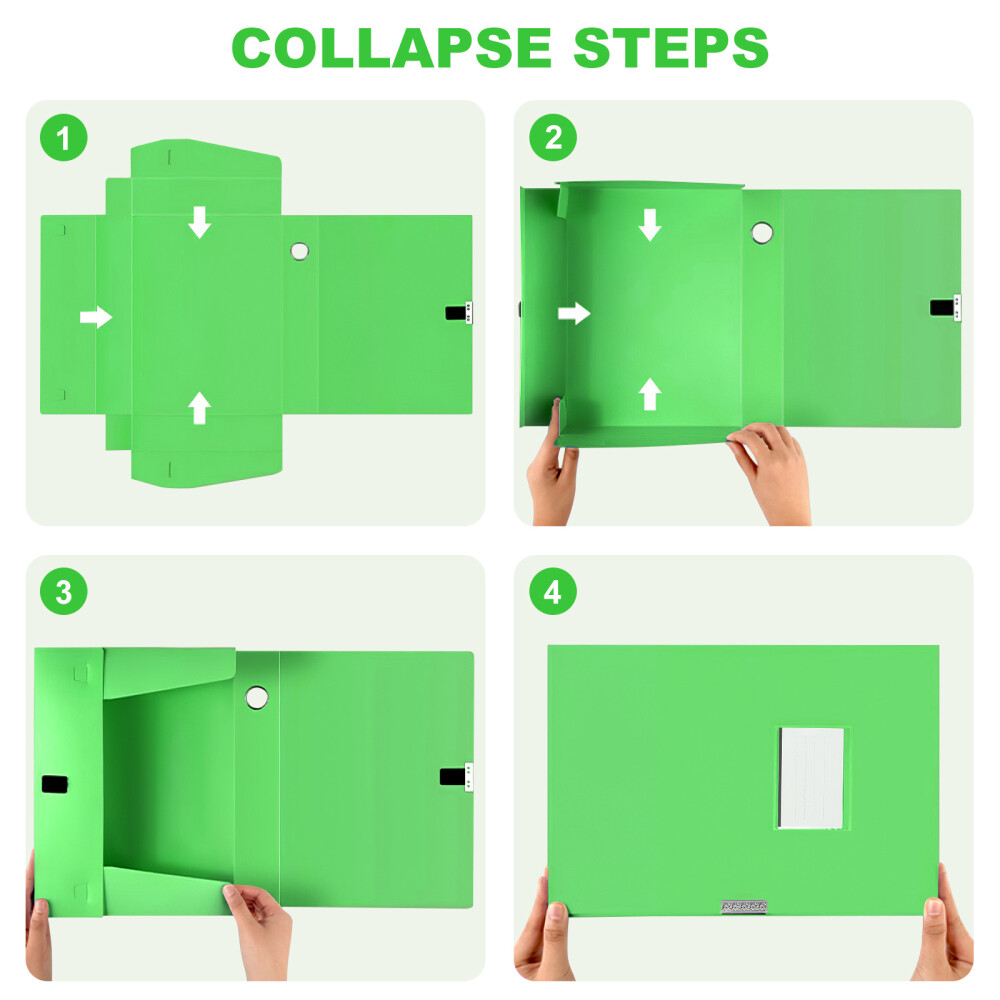 COLLAPSE STEPS

1

2

3

4