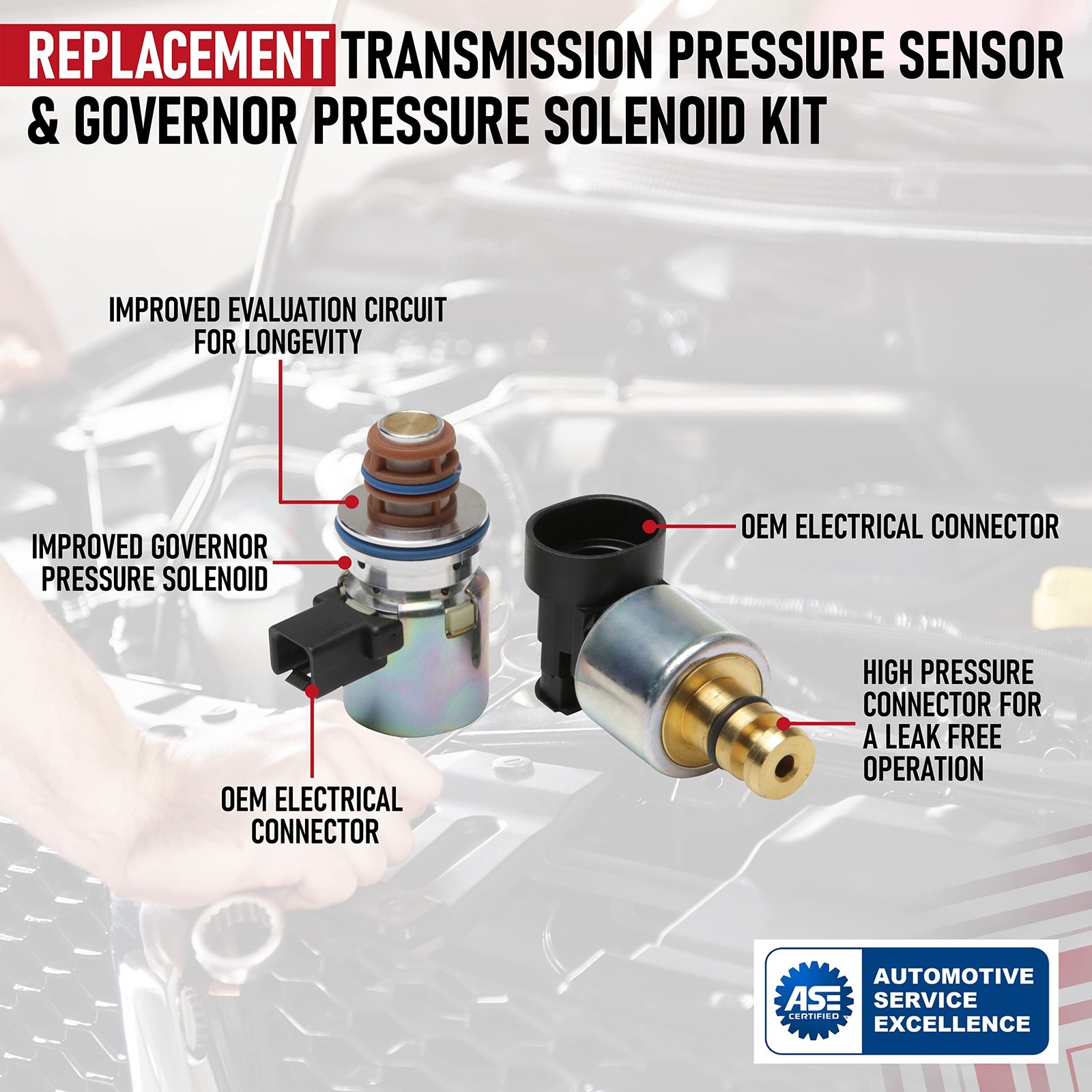 REPLACEMENT TRANSMISSION PRESSURE SENSOR & GOVERNOR PRESSURE SOLENOID KIT

IMPROVED EVALUATION CIRCUIT FOR LONGEVITY

IMPROVED GOVERNOR PRESSURE SOLENOID

OEM ELECTRICAL CONNECTOR

OEM ELECTRICAL CONNECTOR

HIGH PRESSURE CONNECTOR FOR A LEAK FREE OPERATION

ASE CERTIFIED

AUTOMOTIVE SERVICE EXCELLENCE