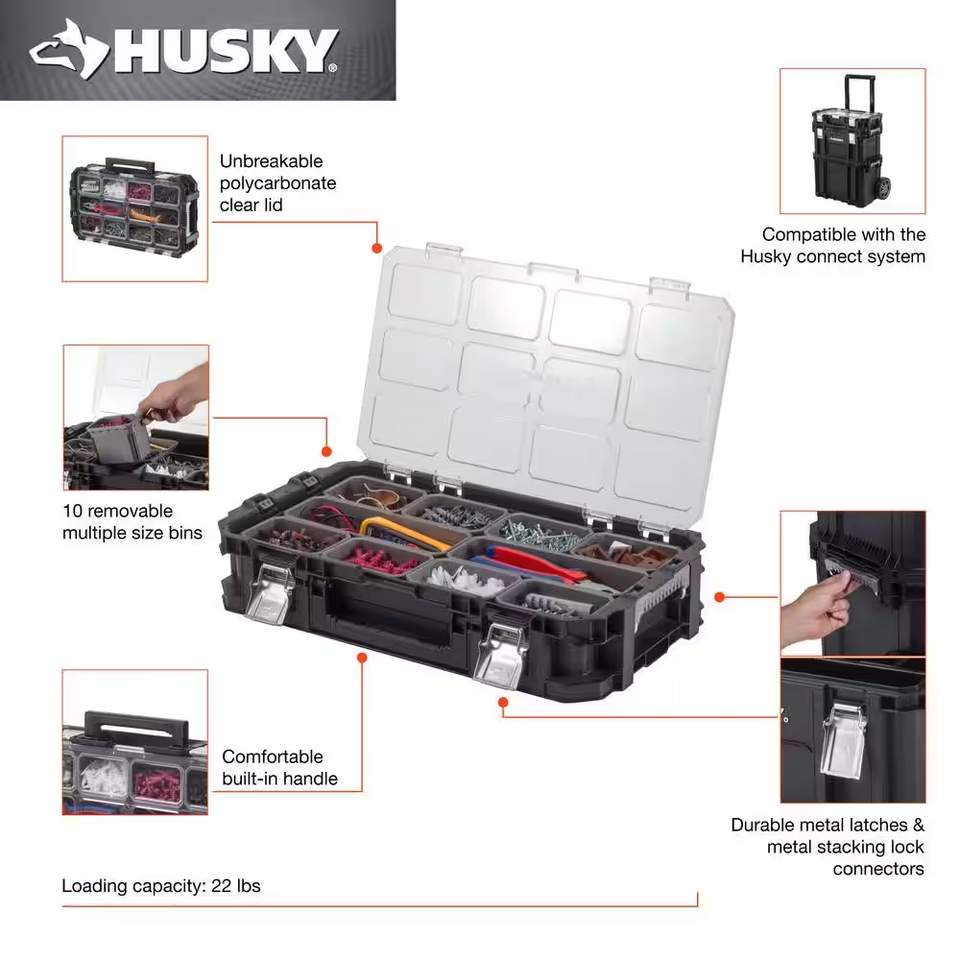 HUSKY

Unbreakable polycarbonate clear lid

Compatible with the Husky connect system

10 removable multiple size bins

Comfortable built-in handle

Durable metal latches & metal stacking lock connectors

Loading capacity: 22 lbs